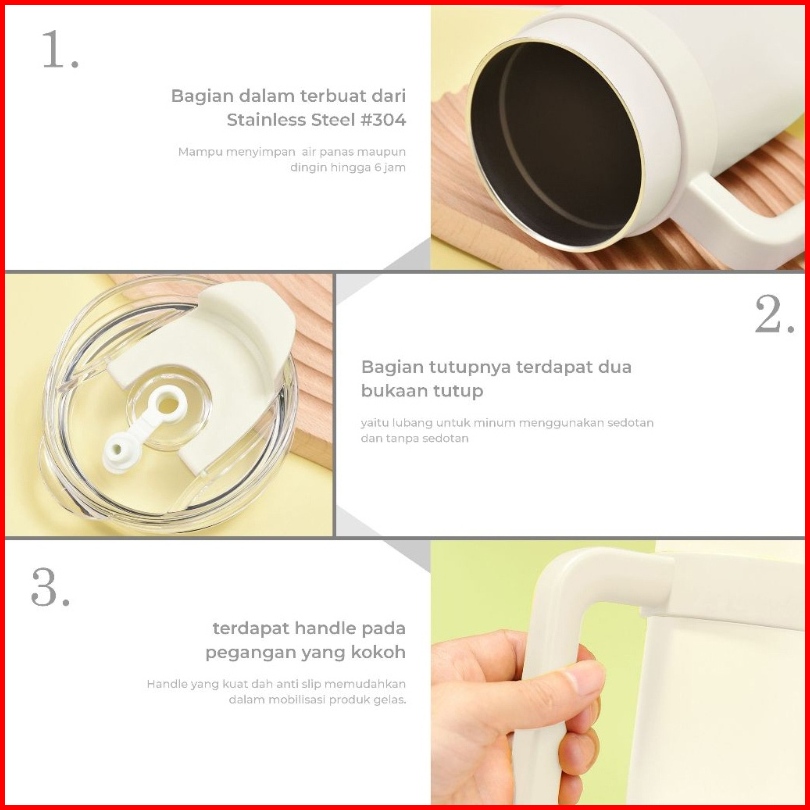 1.

Bagian dalam terbuat dari Stainless Steel #304

Mampu menyimpan air panas maupun dingin hingga 6 jam

2.

Bagian tutupnya terdapat dua bukaan tutup

yaitu lubang untuk minum menggunakan sedotan dan tanpa sedotan

3.

terdapat handle pada pegangan yang kokoh

Handle yang kuat dah anti slip memudahkan dalam mobilisasi produk gelas.