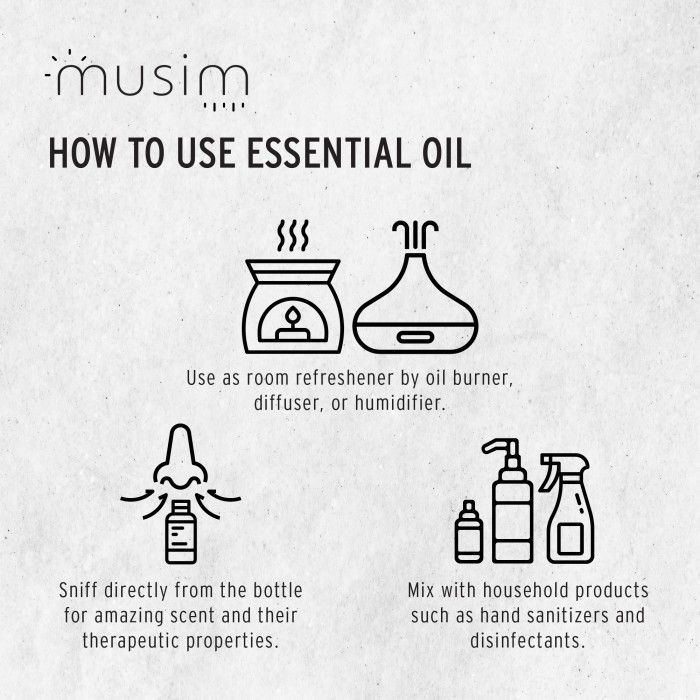 musim

HOW TO USE ESSENTIAL OIL

Use as room refreshener by oil burner, diffuser, or humidifier.

Sniff directly from the bottle for amazing scent and their therapeutic properties.

Mix with household products such as hand sanitizers and disinfectants.