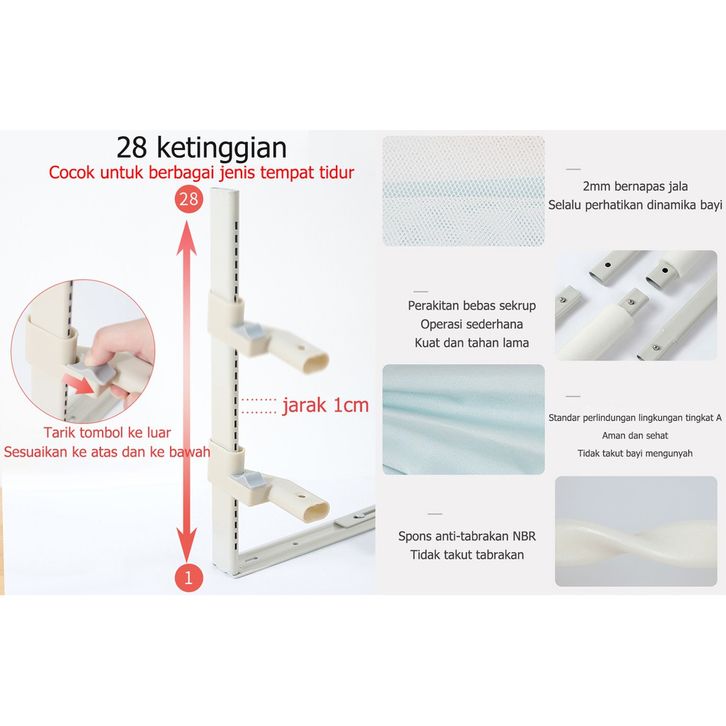 28 ketinggian
Cocok untuk berbagai jenis tempat tidur

28

Tarik tombol ke luar
Sesuaikan ke atas dan ke bawah

jarak 1cm

1

2mm bernapas jala
Selalu perhatikan dinamika bayi

Perakitan bebas sekrup
Operasi sederhana
Kuat dan tahan lama

Standar perlindungan lingkungan tingkat A
Aman dan sehat
Tidak takut bayi mengunyah

Spons anti-tabrakan NBR
Tidak takut tabrakan