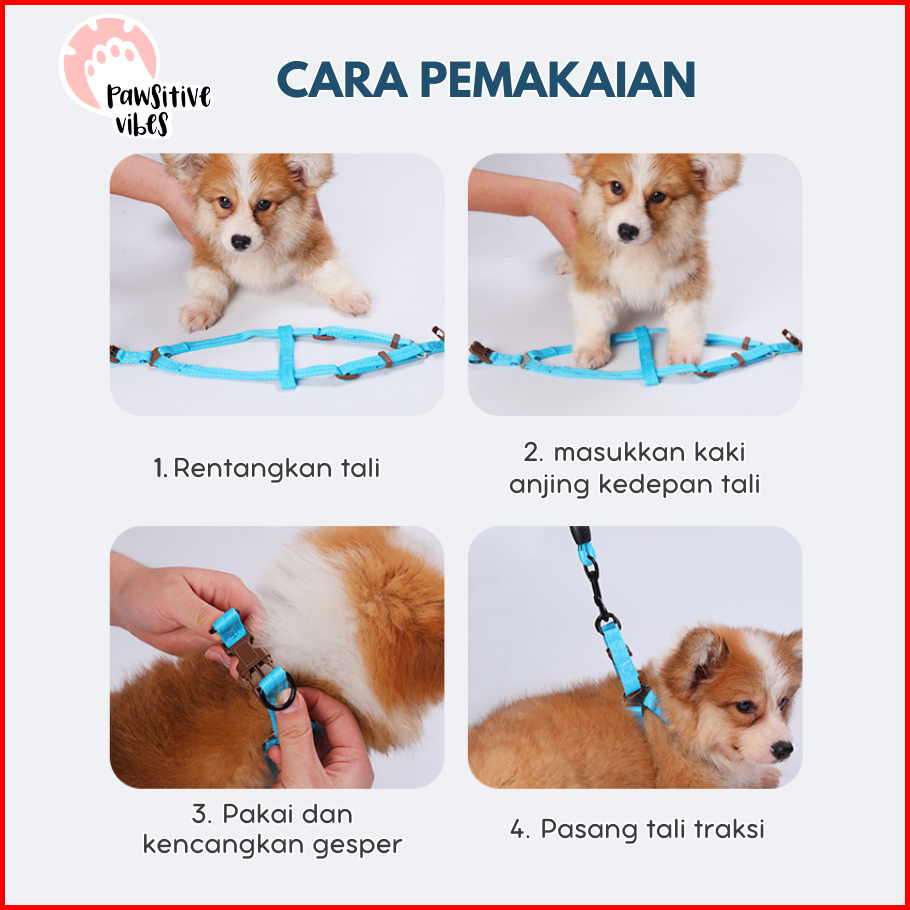 Pawsitive vibes

CARA PEMAKAIAN

1. Rentangkan tali

2. masukkan kaki anjing kedepan tali

3. Pakai dan kencangkan gesper

4. Pasang tali traksi