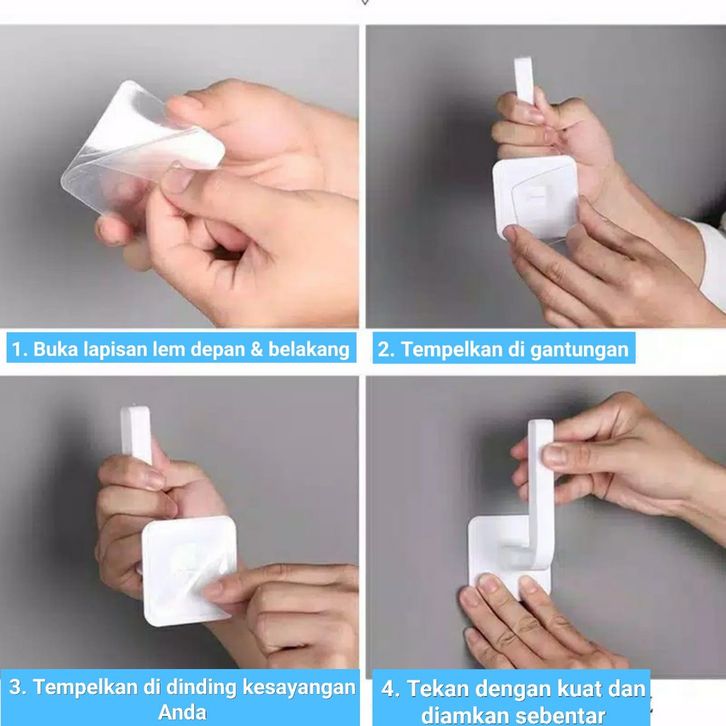 1. Buka lapisan lem depan & belakang

2. Tempelkan di gantungan

3. Tempelkan di dinding kesayangan Anda

4. Tekan dengan kuat dan diamkan sebentar