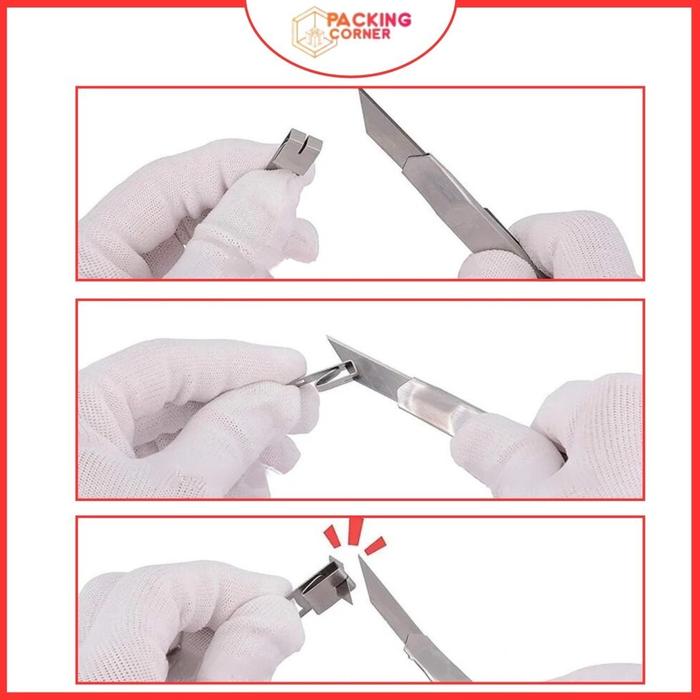 PACKING CORNER