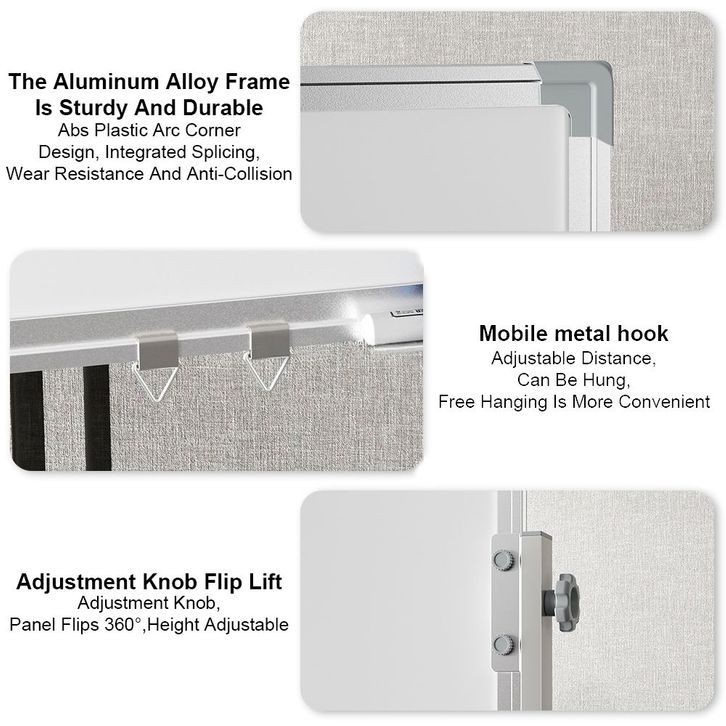 The Aluminum Alloy Frame
Is Sturdy And Durable
Abs Plastic Arc Corner Design, Integrated Splicing, Wear Resistance And Anti-Collision

Mobile metal hook
Adjustable Distance, Can Be Hung, Free Hanging Is More Convenient

Adjustment Knob Flip Lift
Adjustment Knob, Panel Flips 360°,Height Adjustable