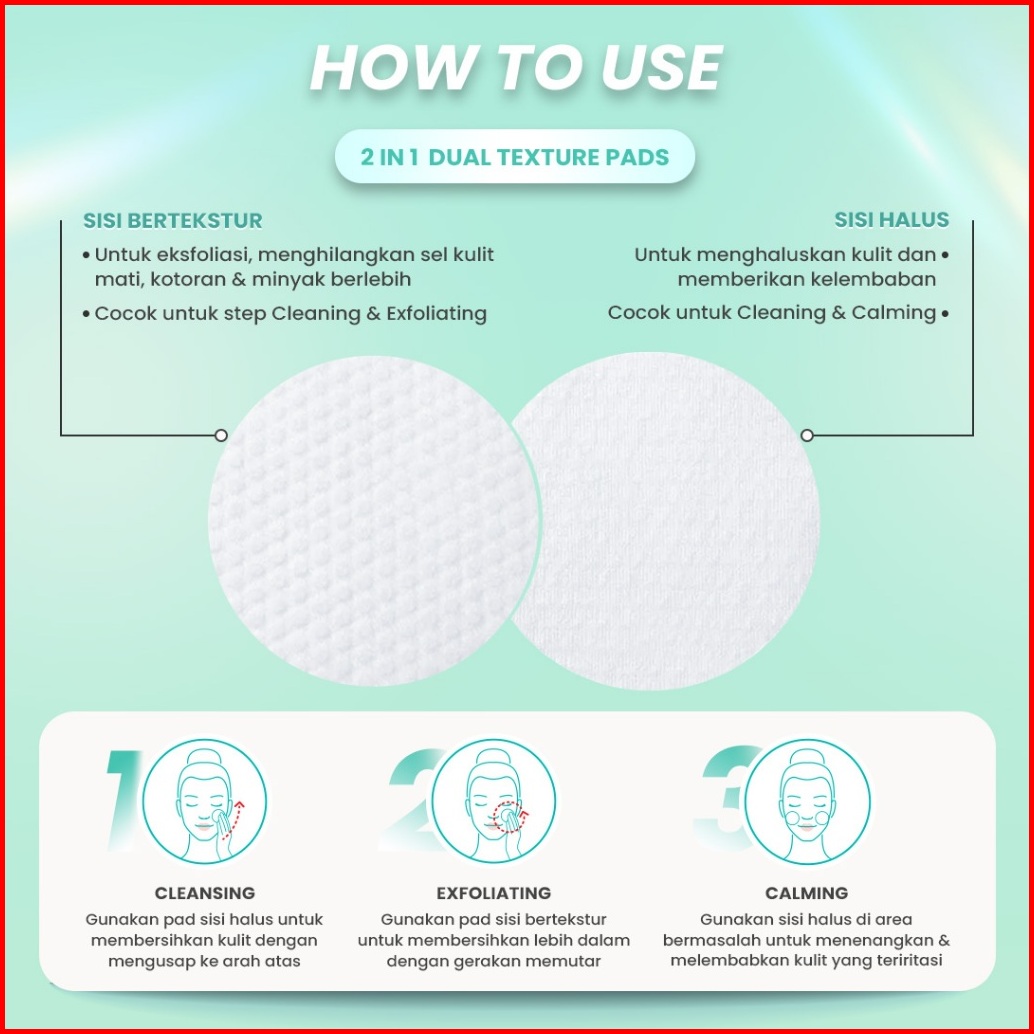 HOW TO USE

2 IN 1 DUAL TEXTURE PADS

SISI BERTEKSTUR

• Untuk eksfoliasi, menghilangkan sel kulit mati, kotoran & minyak berlebih

• Cocok untuk step Cleaning & Exfoliating

SISI HALUS

Untuk menghaluskan kulit dan memberikan kelembaban •

Cocok untuk Cleaning & Calming •

1

CLEANSING

Gunakan pad sisi halus untuk membersihkan kulit dengan mengusap ke arah atas

2

EXFOLIATING

Gunakan pad sisi bertekstur untuk membersihkan lebih dalam dengan gerakan memutar

3

CALMING

Gunakan sisi halus di area bermasalah untuk menenangkan & melembabkan kulit yang teriritasi