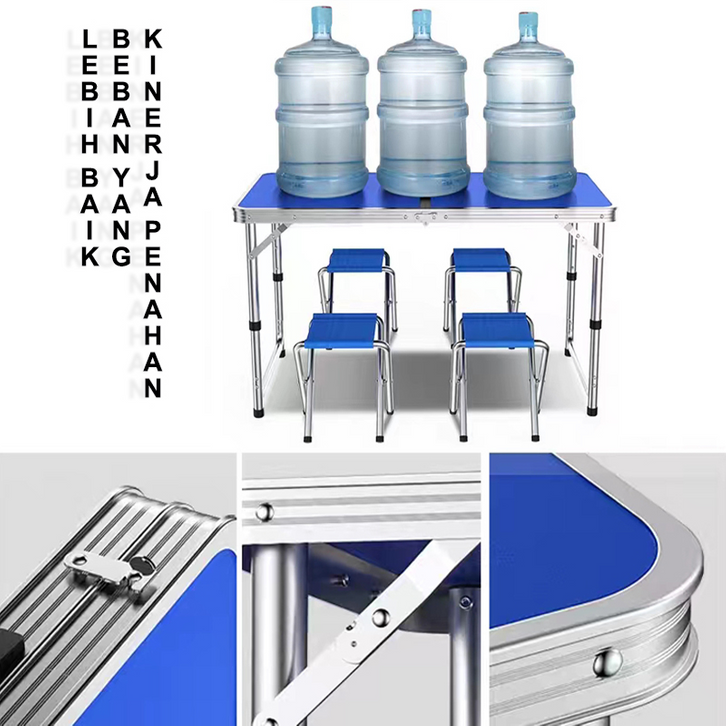 LEBIH BAIK
BEBAN YANG
KINERJA PENAHAN