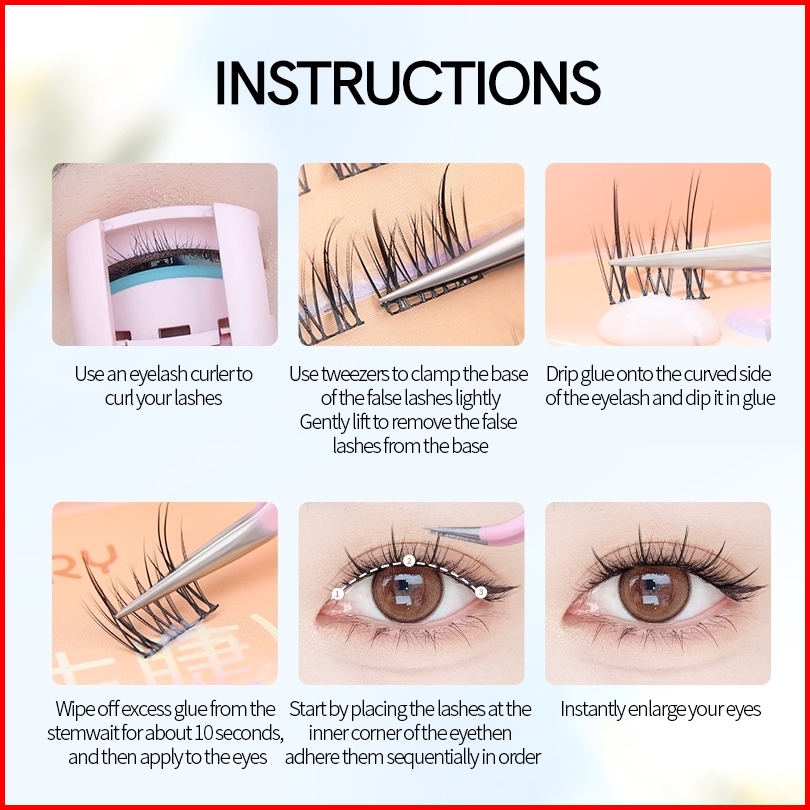 INSTRUCTIONS

Use an eyelash curler to curl your lashes

Use tweezers to clamp the base of the false lashes lightly Gently lift to remove the false lashes from the base

Drip glue onto the curved side of the eyelash and dip it in glue

Wipe off excess glue from the stemwait for about 10 seconds, and then apply to the eyes

1 2 3

Start by placing the lashes at the inner corner of the eyethen adhere them sequentially in order

Instantly enlarge your eyes