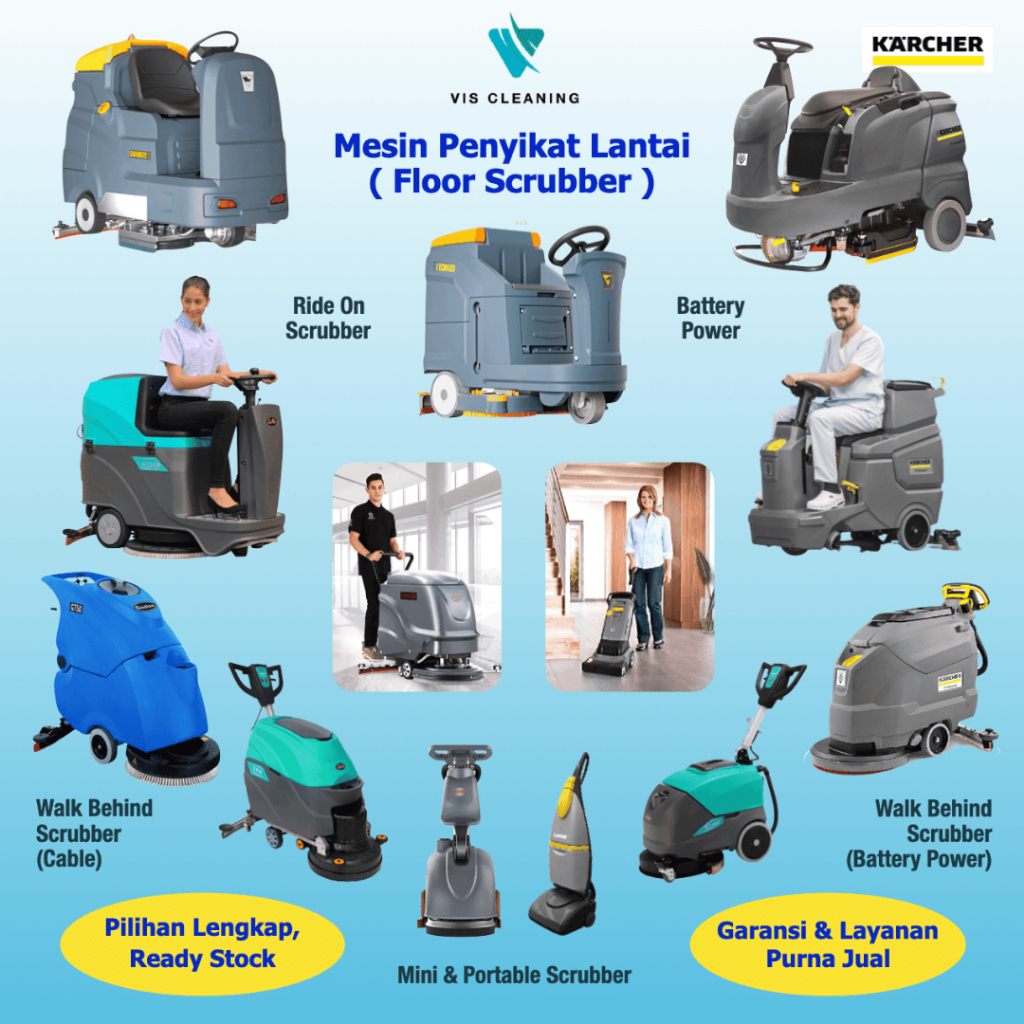 VIS CLEANING

KÄRCHER

Mesin Penyikat Lantai
( Floor Scrubber )

Ride On
Scrubber

Battery
Power

Walk Behind
Scrubber
(Cable)

Walk Behind
Scrubber
(Battery Power)

Pilihan Lengkap,
Ready Stock

Mini & Portable Scrubber

Garansi & Layanan
Purna Jual