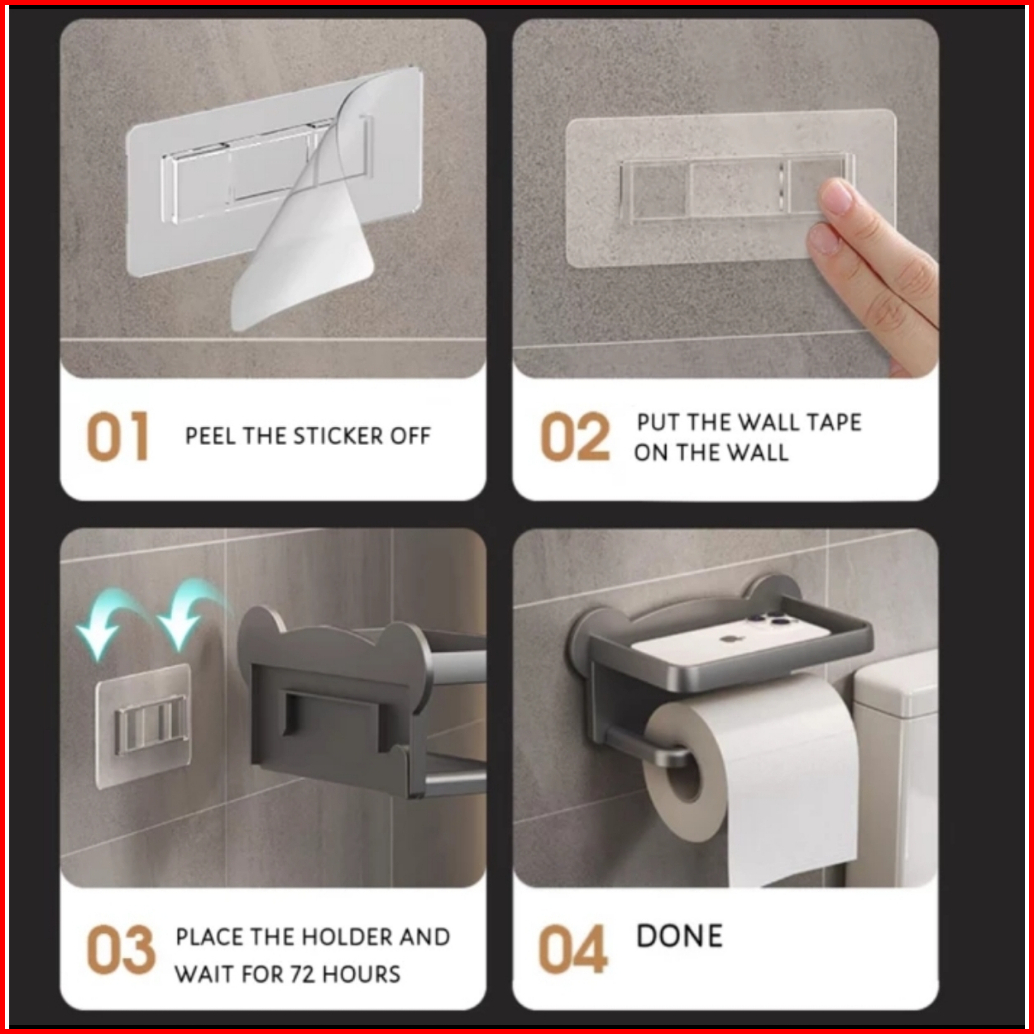 01 PEEL THE STICKER OFF

02 PUT THE WALL TAPE ON THE WALL

03 PLACE THE HOLDER AND WAIT FOR 72 HOURS

04 DONE