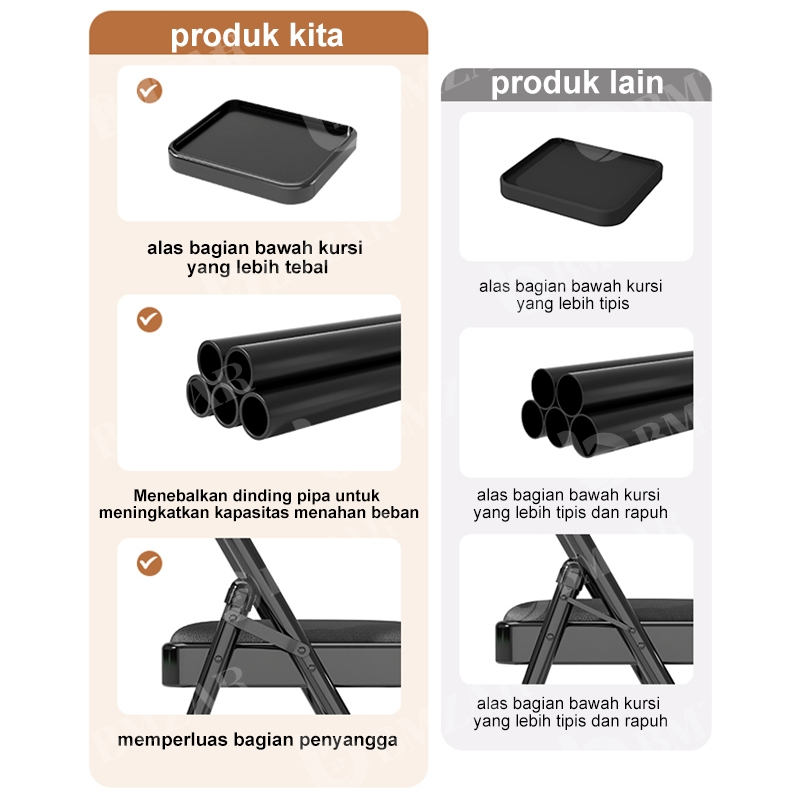 produk kita

alas bagian bawah kursi yang lebih tebal

Menebalkan dinding pipa untuk meningkatkan kapasitas menahan beban

memperluas bagian penyangga

produk lain

alas bagian bawah kursi yang lebih tipis

alas bagian bawah kursi yang lebih tipis dan rapuh

alas bagian bawah kursi yang lebih tipis dan rapuh