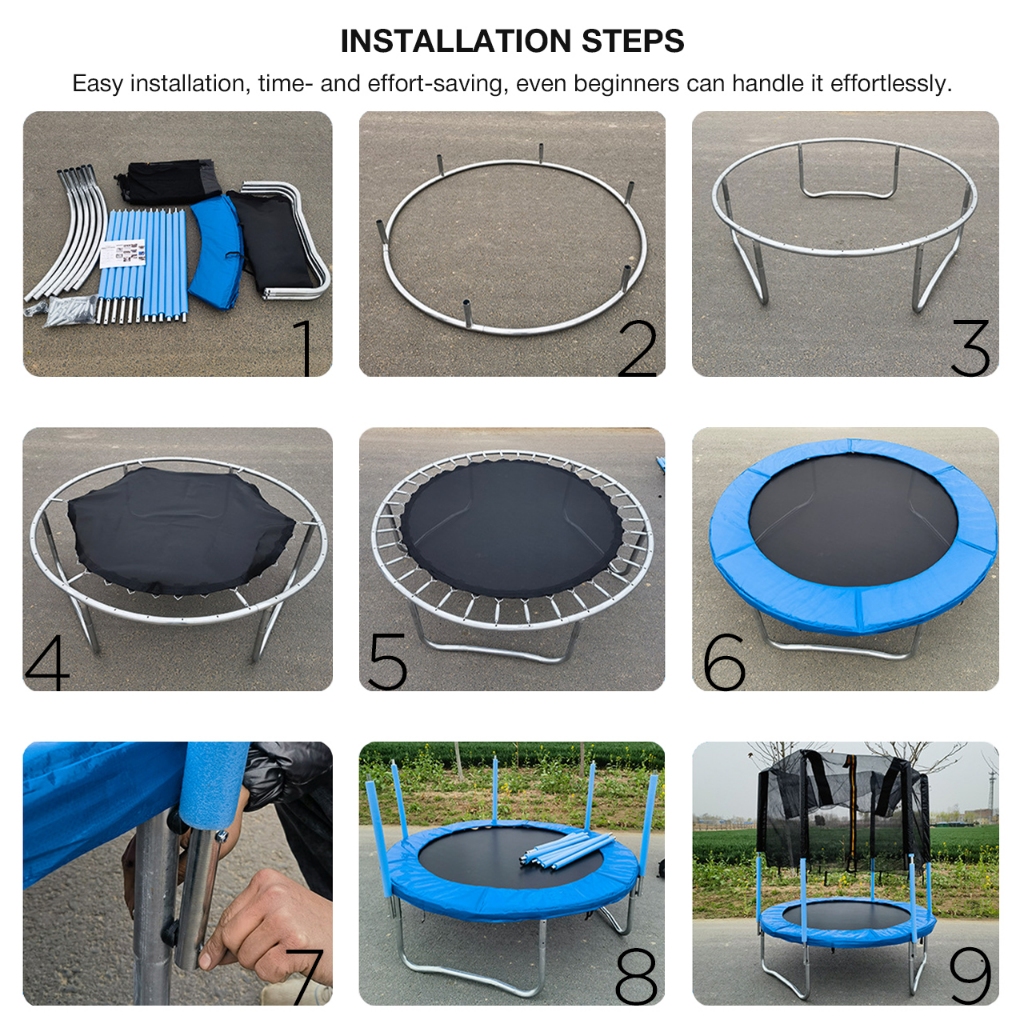 INSTALLATION STEPS

Easy installation, time- and effort-saving, even beginners can handle it effortlessly.

1

2

3

4

5

6

7

8

9