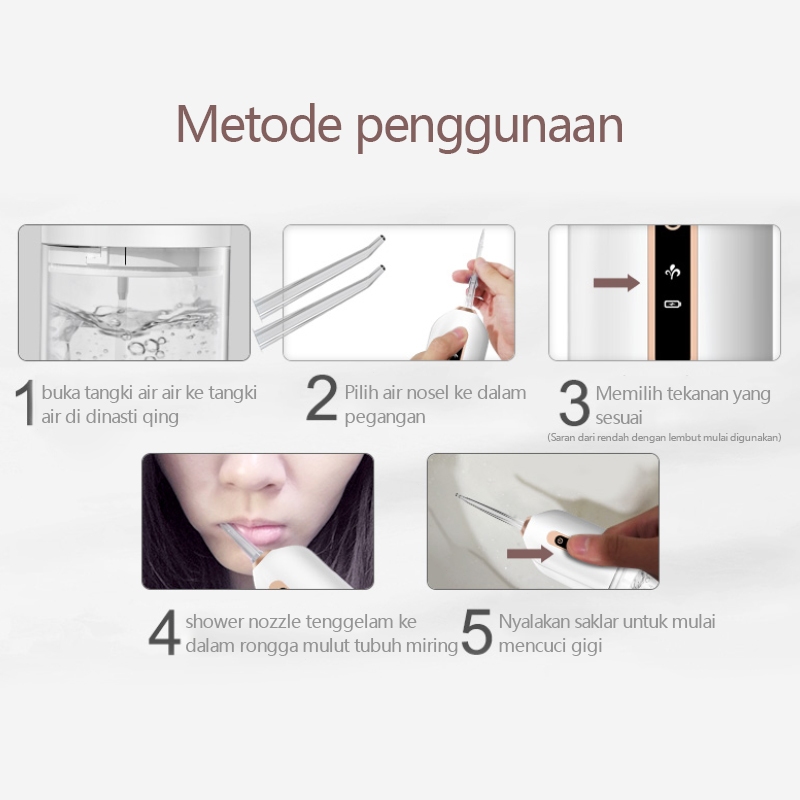 Metode penggunaan

1 buka tangki air air ke tangki air di dinasti qing

2 Pilih air nosel ke dalam pegangan

3 Memilih tekanan yang sesuai
(Saran dari rendah dengan lembut mulai digunakan)

4 shower nozzle tenggelam ke dalam rongga mulut tubuh miring

5 Nyalakan saklar untuk mulai mencuci gigi