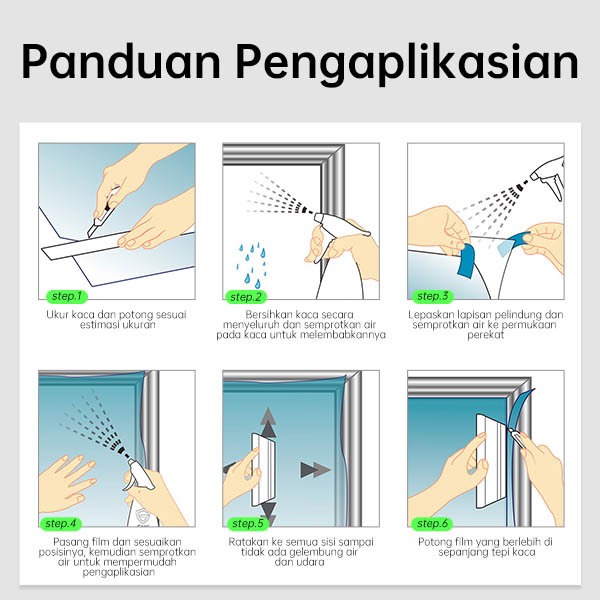 Panduan Pengaplikasian

step.1

Ukur kaca dan potong sesuai estimasi ukuran

step.2

Bersihkan kaca secara menyeluruh dan semprotkan air pada kaca untuk melembabkannya

step.3

Lepaskan lapisan pelindung dan semprotkan air ke permukaan perekat

step.4

Pasang film dan sesuaikan posisinya, kemudian semprotkan air untuk mempermudah pengaplikasian

step.5

Ratakan ke semua sisi sampai tidak ada gelembung air dan udara

step.6

Potong film yang berlebih di sepanjang tepi kaca