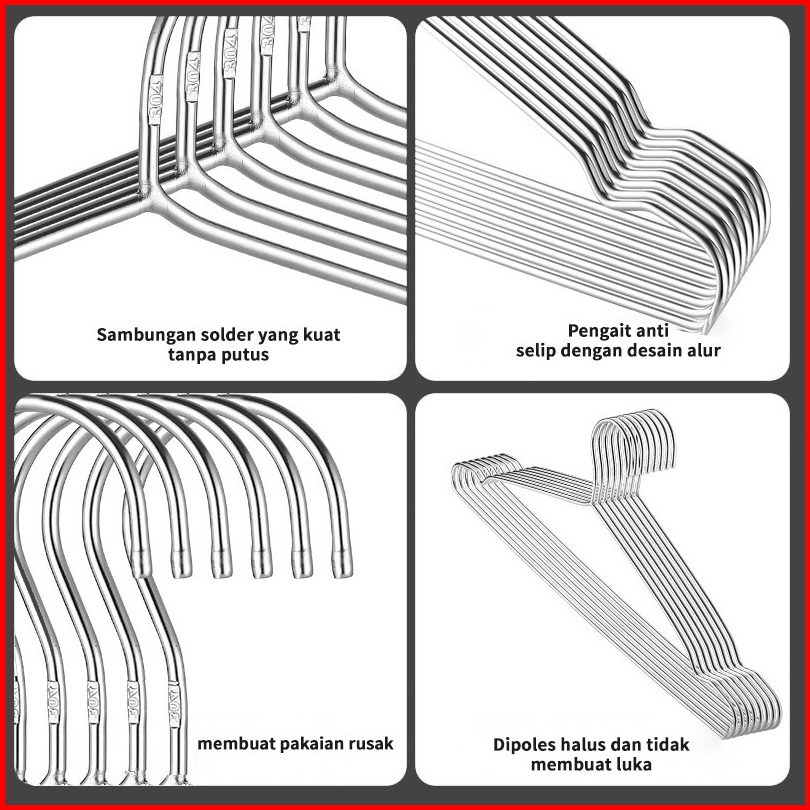 304 304 304 304

Sambungan solder yang kuat tanpa putus

Pengait anti selip dengan desain alur

304 304 304

membuat pakaian rusak

Dipoles halus dan tidak membuat luka