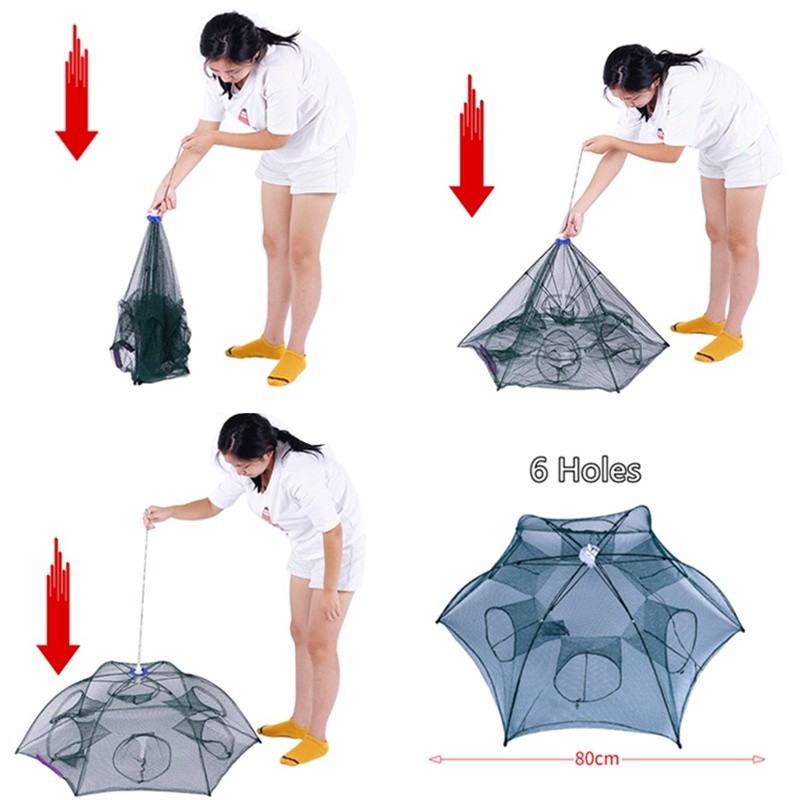 6 Holes

80cm