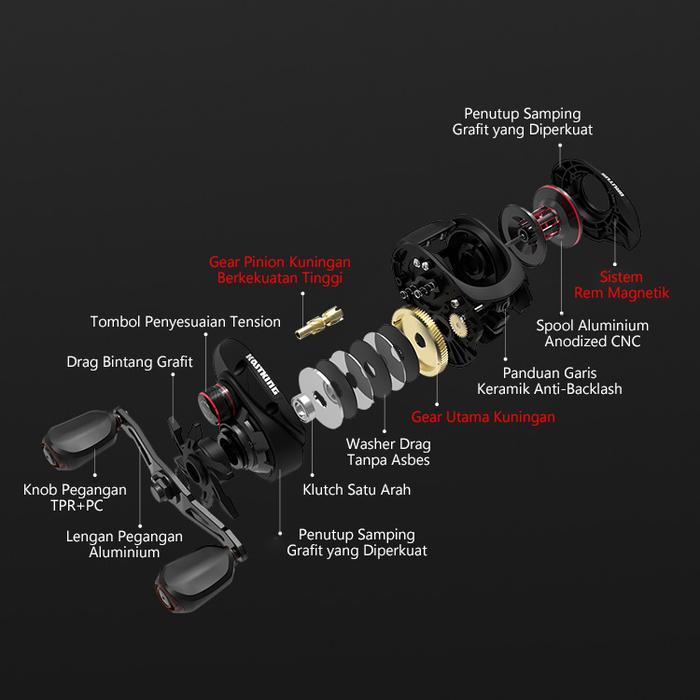 Penutup Samping
Grafit yang Diperkuat

Gear Pinion Kuningan
Berkekuatan Tinggi

Sistem
Rem Magnetik

Tombol Penyesuaian Tension

Spool Aluminium
Anodized CNC

Drag Bintang Grafit

KASTKING

Panduan Garis
Keramik Anti-Backlash

Gear Utama Kuningan

Washer Drag
Tanpa Asbes

Knob Pegangan
TPR+PC

Klutch Satu Arah

Lengan Pegangan
Aluminium

Penutup Samping
Grafit yang Diperkuat