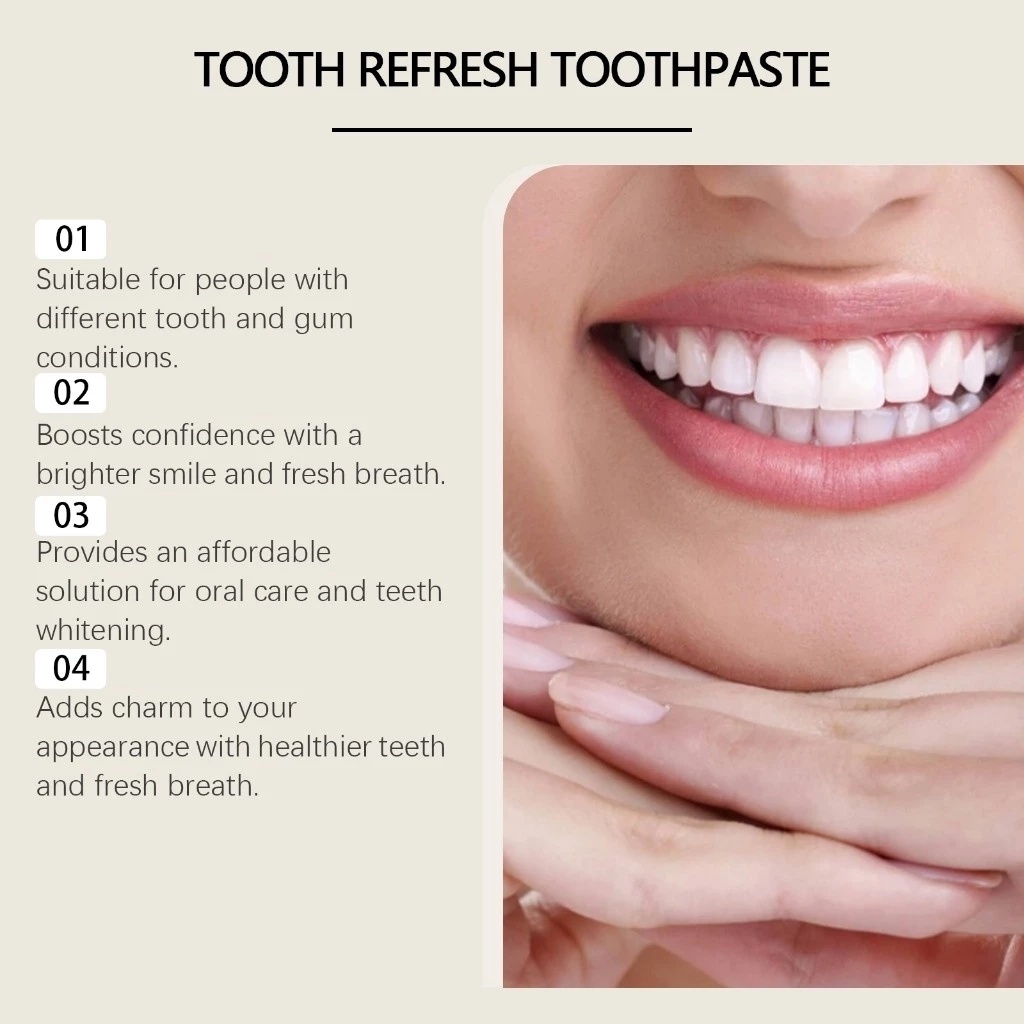 TOOTH REFRESH TOOTHPASTE

01
Suitable for people with different tooth and gum conditions.

02
Boosts confidence with a brighter smile and fresh breath.

03
Provides an affordable solution for oral care and teeth whitening.

04
Adds charm to your appearance with healthier teeth and fresh breath.