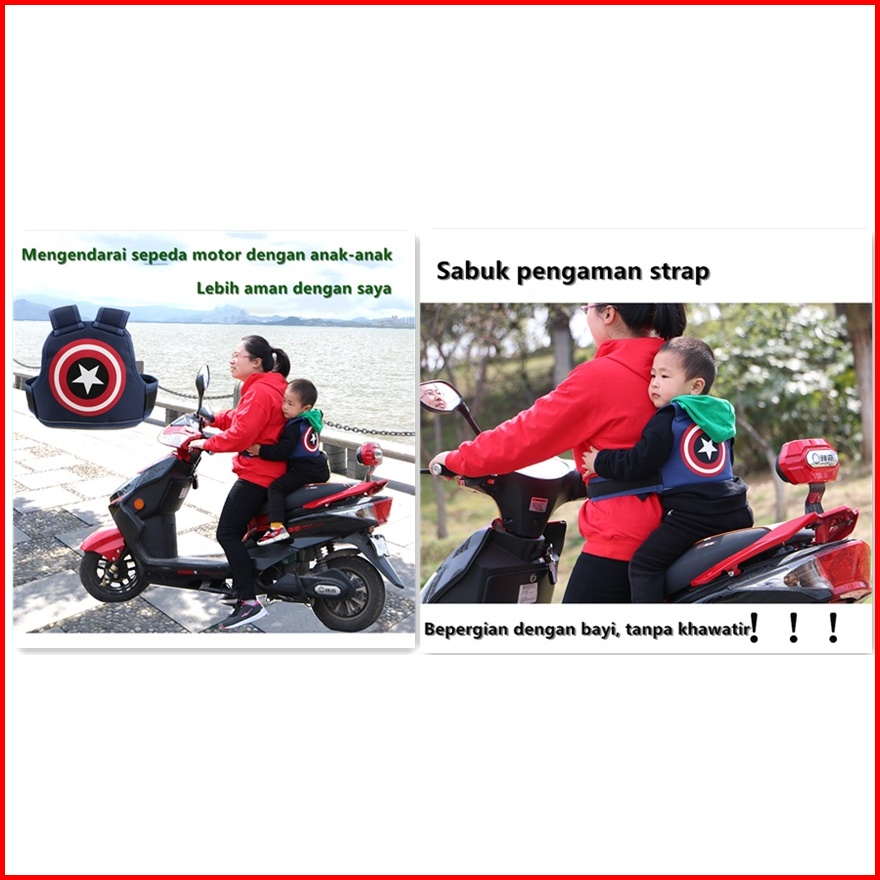 Mengendarai sepeda motor dengan anak-anak

Lebih aman dengan saya

Sabuk pengaman strap

Bepergian dengan bayi, tanpa khawatir! ! !