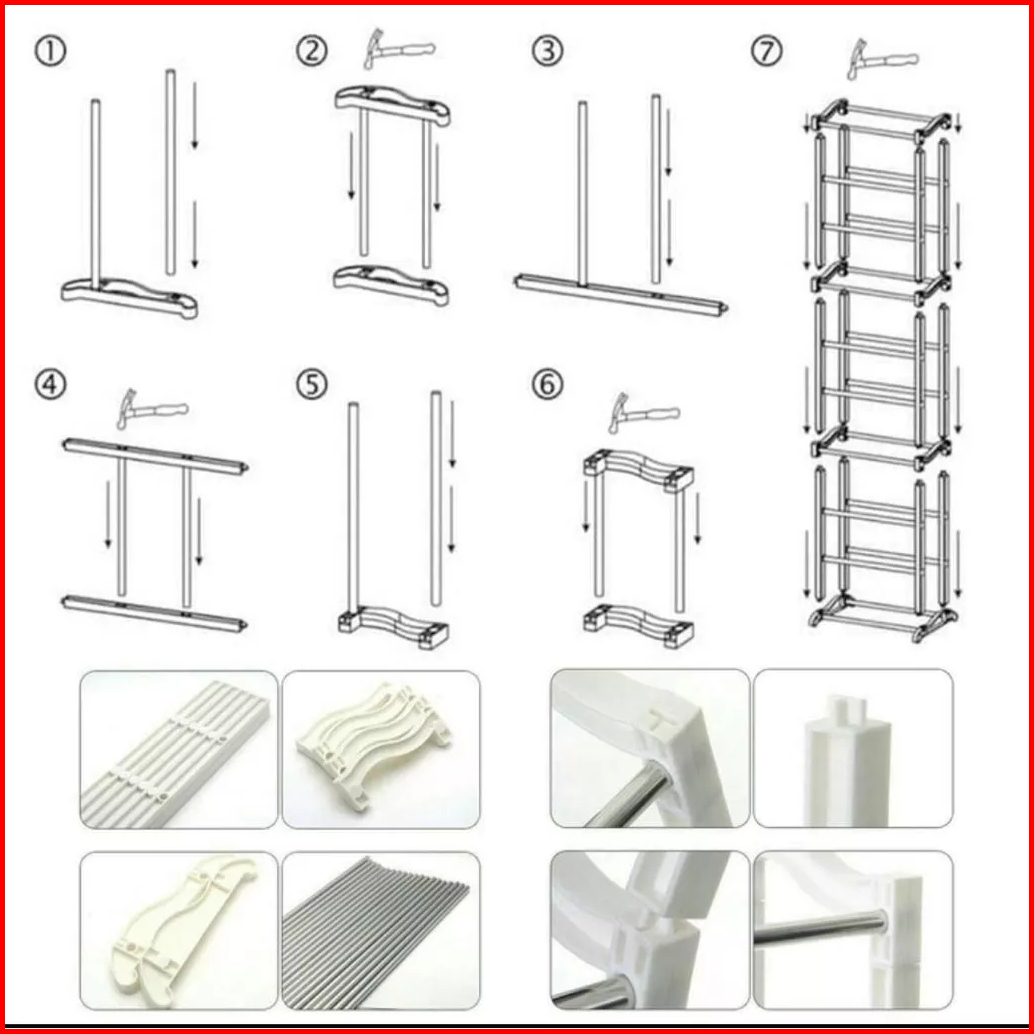 ①

②

③

⑦

④

⑤

⑥