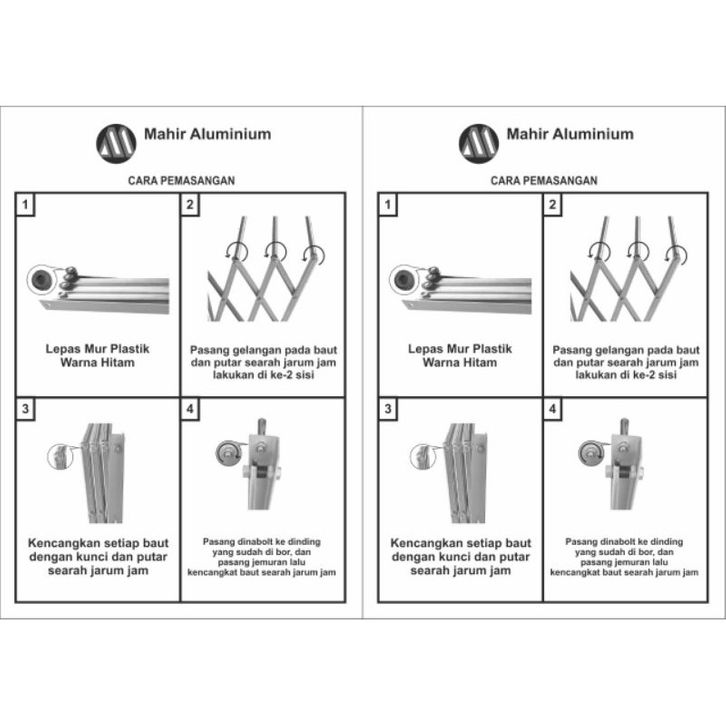 Mahir Aluminium

CARA PEMASANGAN

1

Lepas Mur Plastik Warna Hitam

2

Pasang gelangan pada baut dan putar searah jarum jam lakukan di ke-2 sisi

3

Kencangkan setiap baut dengan kunci dan putar searah jarum jam

4

Pasang dinabolt ke dinding yang sudah di bor, dan pasang jemuran lalu kencangkat baut searah jarum jam

Mahir Aluminium

CARA PEMASANGAN

1

Lepas Mur Plastik Warna Hitam

2

Pasang gelangan pada baut dan putar searah jarum jam lakukan di ke-2 sisi

3

Kencangkan setiap baut dengan kunci dan putar searah jarum jam

4

Pasang dinabolt ke dinding yang sudah di bor, dan pasang jemuran lalu kencangkat baut searah jarum jam