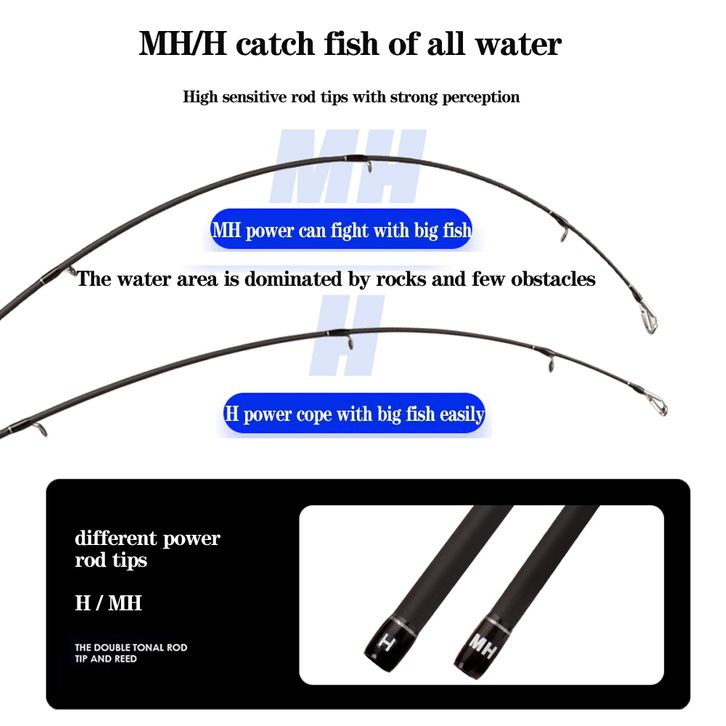 MH/H catch fish of all water

High sensitive rod tips with strong perception

MH

MH power can fight with big fish

The water area is dominated by rocks and few obstacles

H

H power cope with big fish easily

different power rod tips

H / MH

THE DOUBLE TONAL ROD TIP AND REED

H

MH