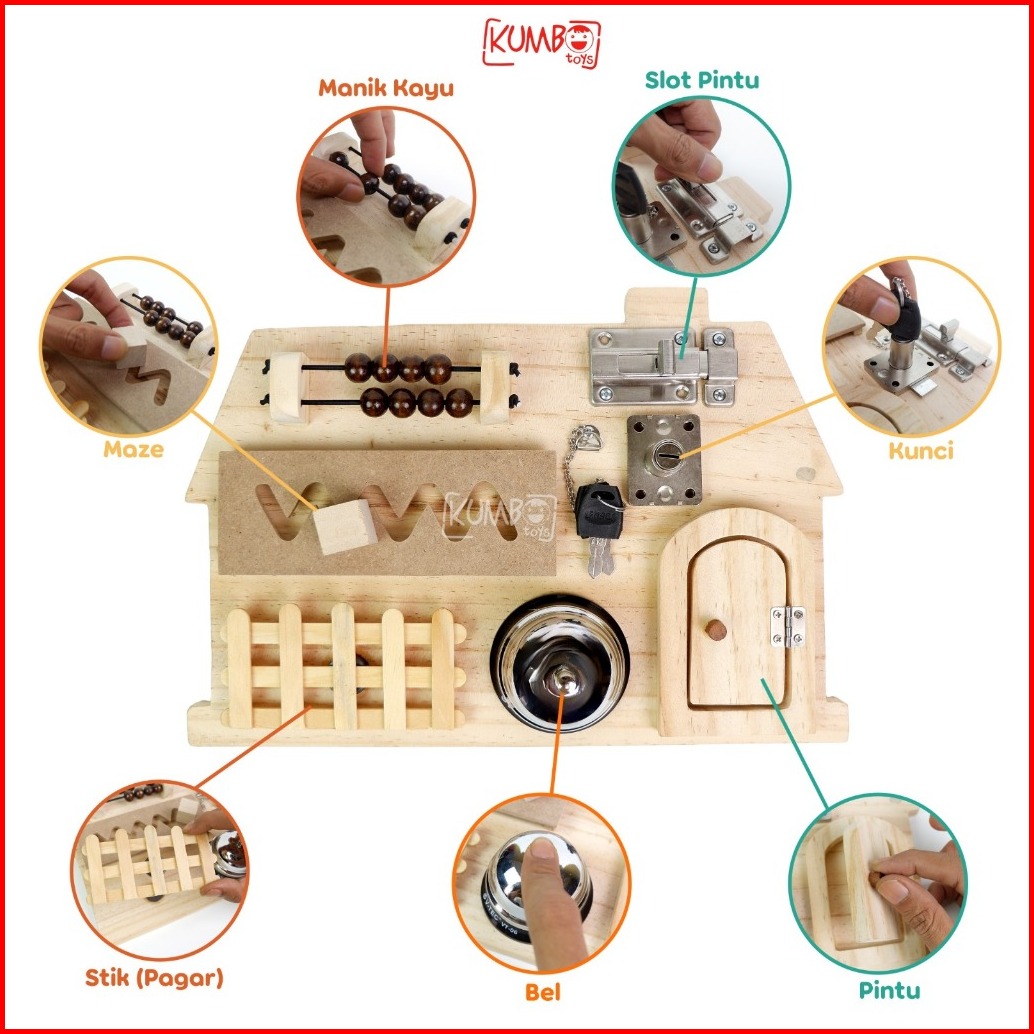 KUMBO toys

Manik Kayu

Slot Pintu

Maze

Kunci

KUMBO toys

Stik (Pagar)

Bel

Pintu