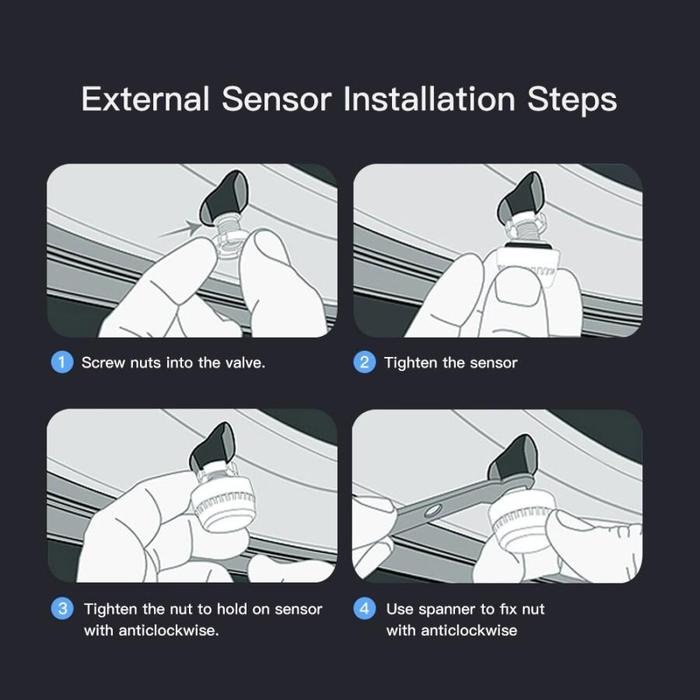 External Sensor Installation Steps

1 Screw nuts into the valve.

2 Tighten the sensor

3 Tighten the nut to hold on sensor with anticlockwise.

4 Use spanner to fix nut with anticlockwise