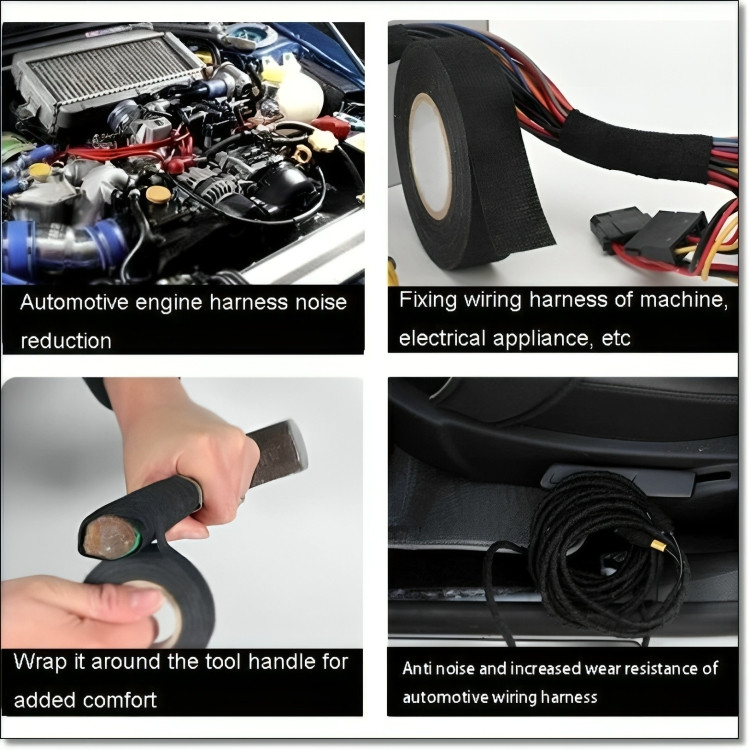 Automotive engine harness noise reduction

Fixing wiring harness of machine, electrical appliance, etc

Wrap it around the tool handle for added comfort

Anti noise and increased wear resistance of automotive wiring harness