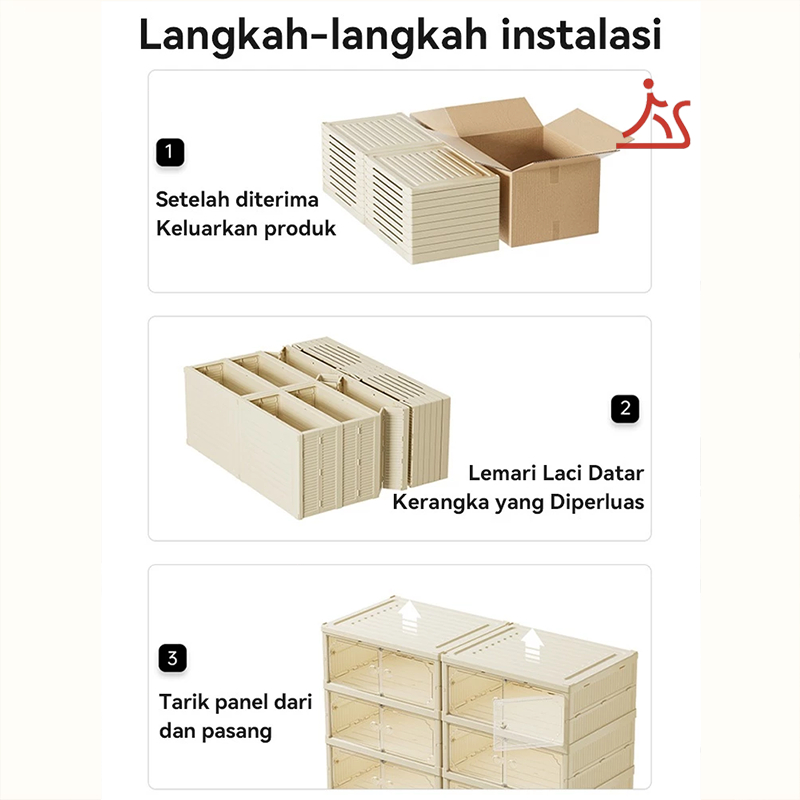 Langkah-langkah instalasi

1

Setelah diterima
Keluarkan produk

2

Lemari Laci Datar
Kerangka yang Diperluas

3

Tarik panel dari
dan pasang