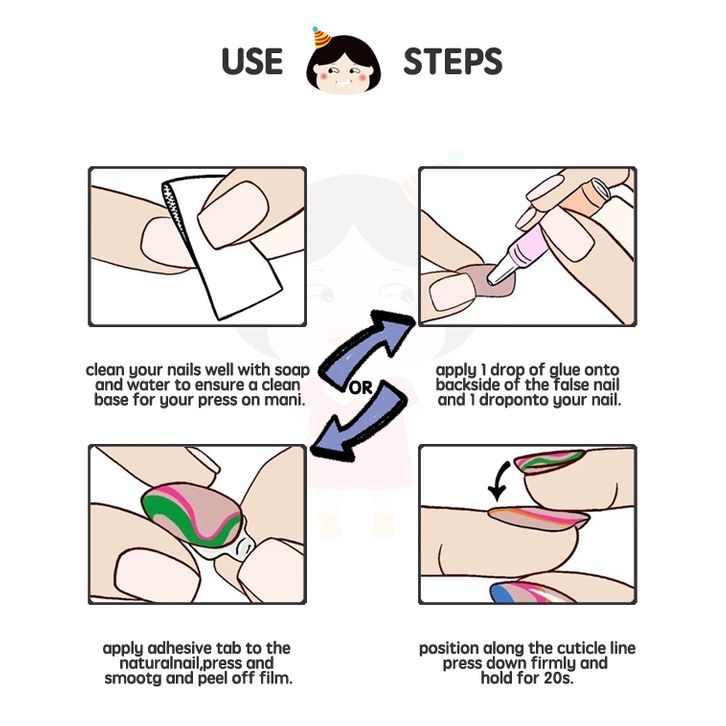 USE STEPS

clean your nails well with soap and water to ensure a clean base for your press on mani.

OR

apply 1 drop of glue onto backside of the false nail and 1 droponto your nail.

apply adhesive tab to the naturalnail,press and smootg and peel off film.

position along the cuticle line press down firmly and hold for 20s.