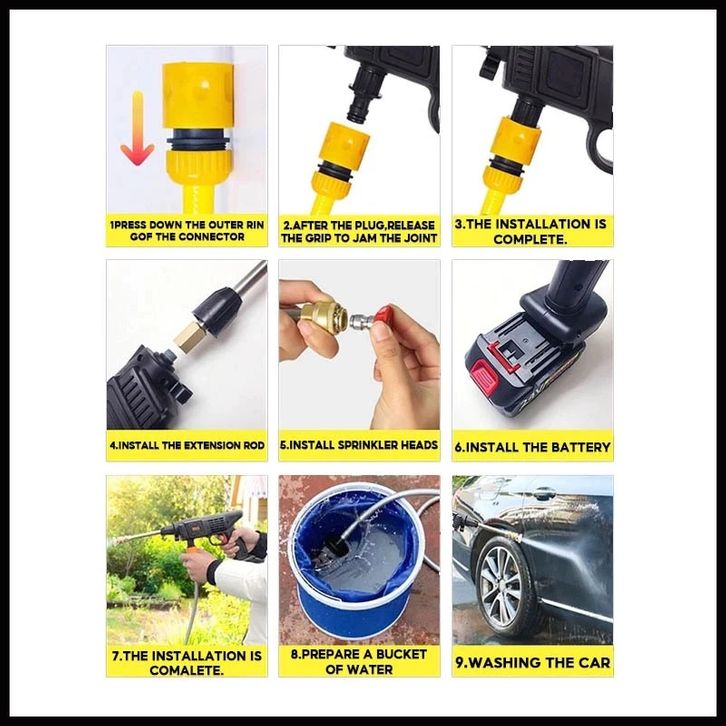 1PRESS DOWN THE OUTER RIN GOF THE CONNECTOR

2.AFTER THE PLUG,RELEASE THE GRIP TO JAM THE JOINT

3.THE INSTALLATION IS COMPLETE.

4.INSTALL THE EXTENSION ROD

5.INSTALL SPRINKLER HEADS

6.INSTALL THE BATTERY

7.THE INSTALLATION IS COMALETE.

8.PREPARE A BUCKET OF WATER

9.WASHING THE CAR