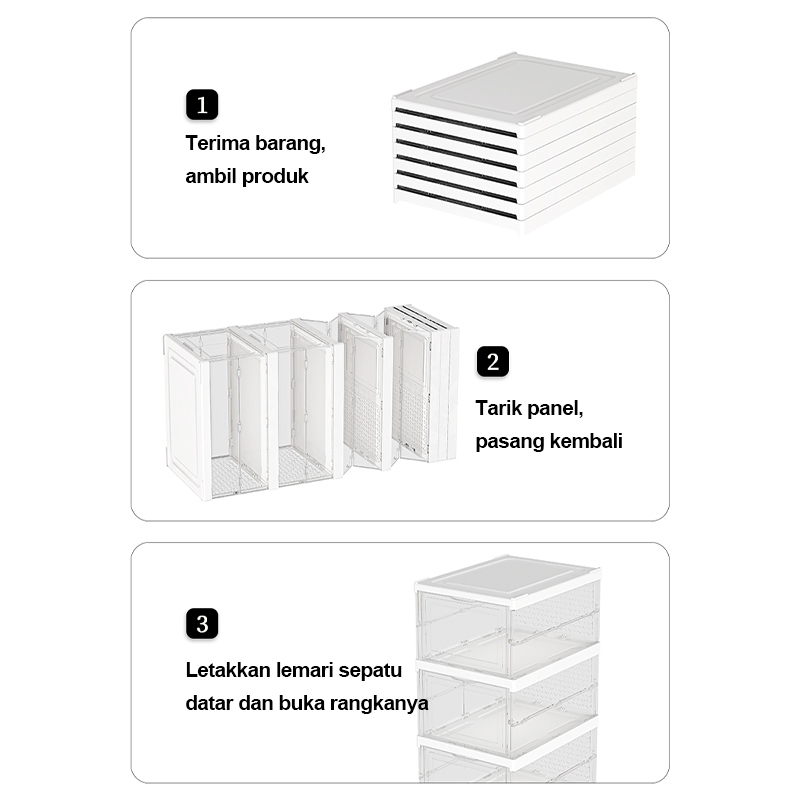 1

Terima barang, ambil produk

2

Tarik panel, pasang kembali

3

Letakkan lemari sepatu datar dan buka rangkanya