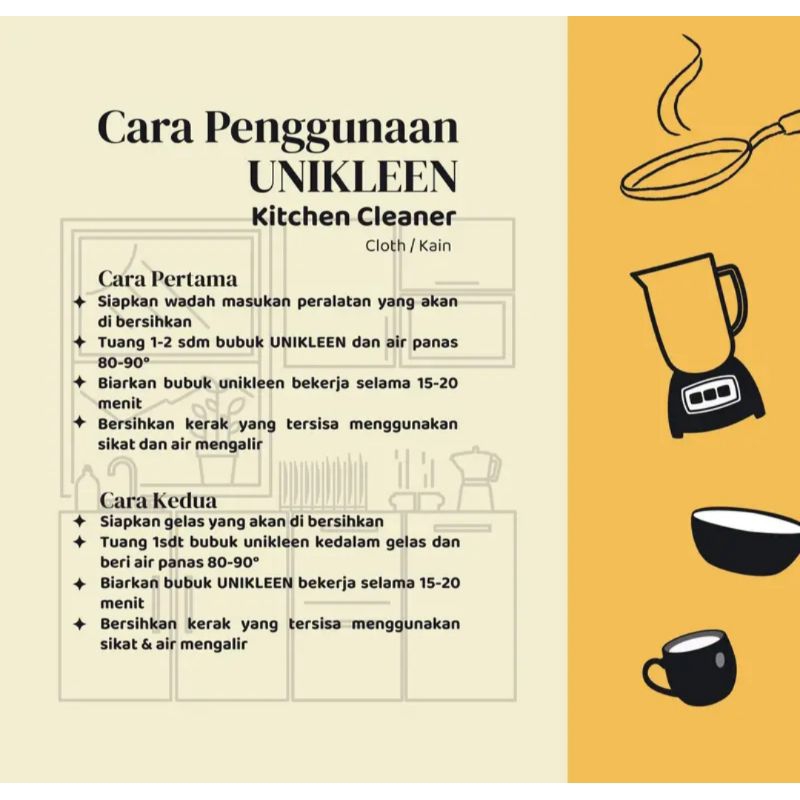 Cara Penggunaan UNIKLEEN

Kitchen Cleaner

Cloth / Kain

Cara Pertama

✦ Siapkan wadah masukan peralatan yang akan di bersihkan
✦ Tuang 1-2 sdm bubuk UNIKLEEN dan air panas 80-90°
✦ Biarkan bubuk unikleen bekerja selama 15-20 menit
✦ Bersihkan kerak yang tersisa menggunakan sikat dan air mengalir

Cara Kedua

✦ Siapkan gelas yang akan di bersihkan
✦ Tuang 1sdt bubuk unikleen kedalam gelas dan beri air panas 80-90°
✦ Biarkan bubuk UNIKLEEN bekerja selama 15-20 menit
✦ Bersihkan kerak yang tersisa menggunakan sikat & air mengalir