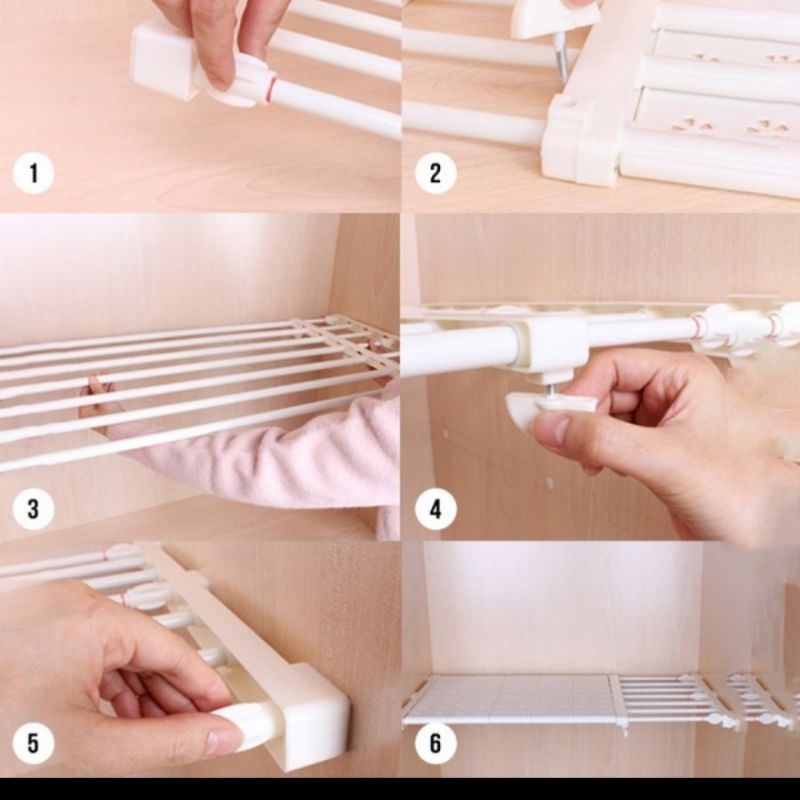 1
2
3
4
5
6