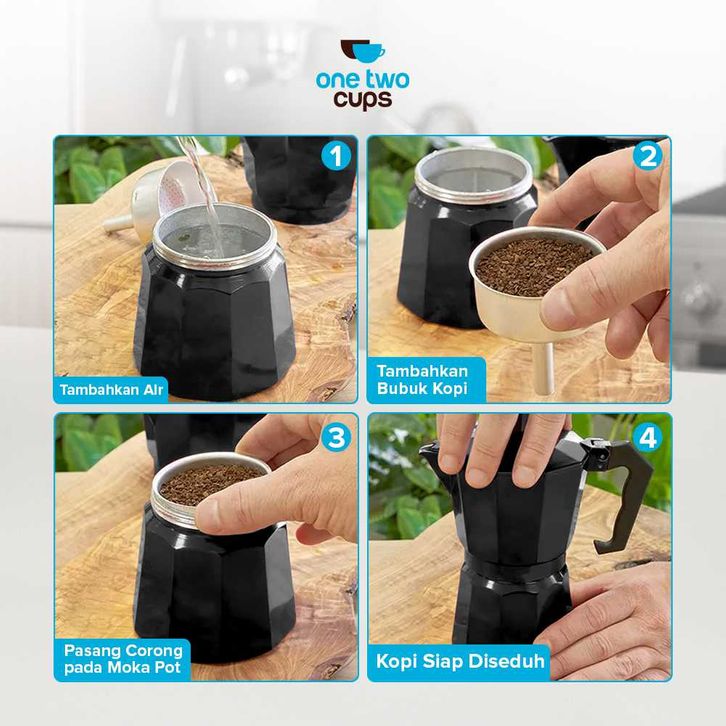 one two cups

1
Tambahkan Air

2
Tambahkan Bubuk Kopi

3
Pasang Corong pada Moka Pot

4
Kopi Siap Diseduh