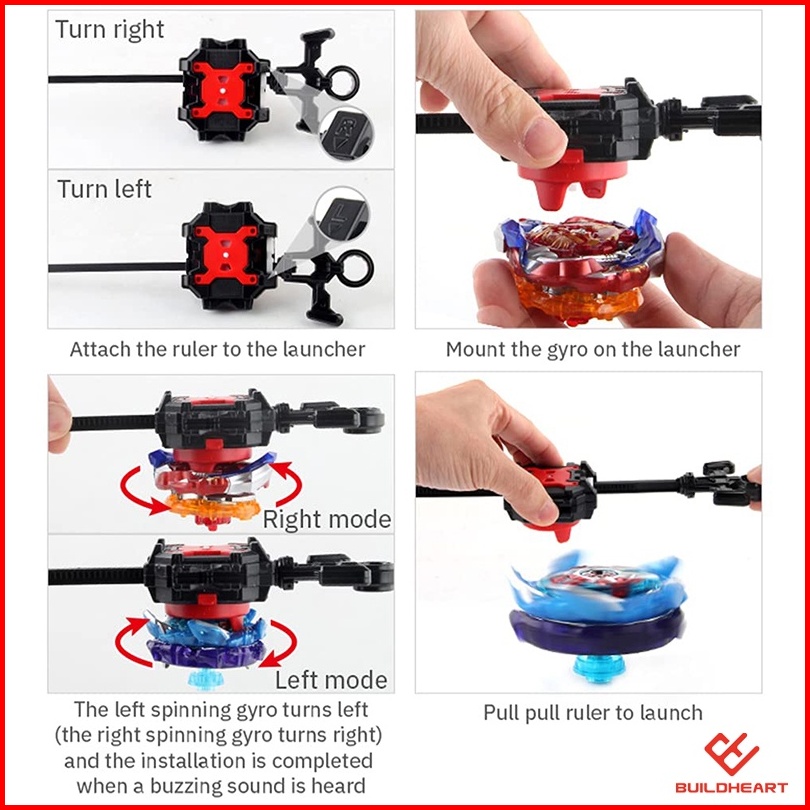 Turn right

Turn left

Attach the ruler to the launcher

Mount the gyro on the launcher

Right mode

Left mode

The left spinning gyro turns left (the right spinning gyro turns right) and the installation is completed when a buzzing sound is heard

Pull pull ruler to launch

BUILDHEART