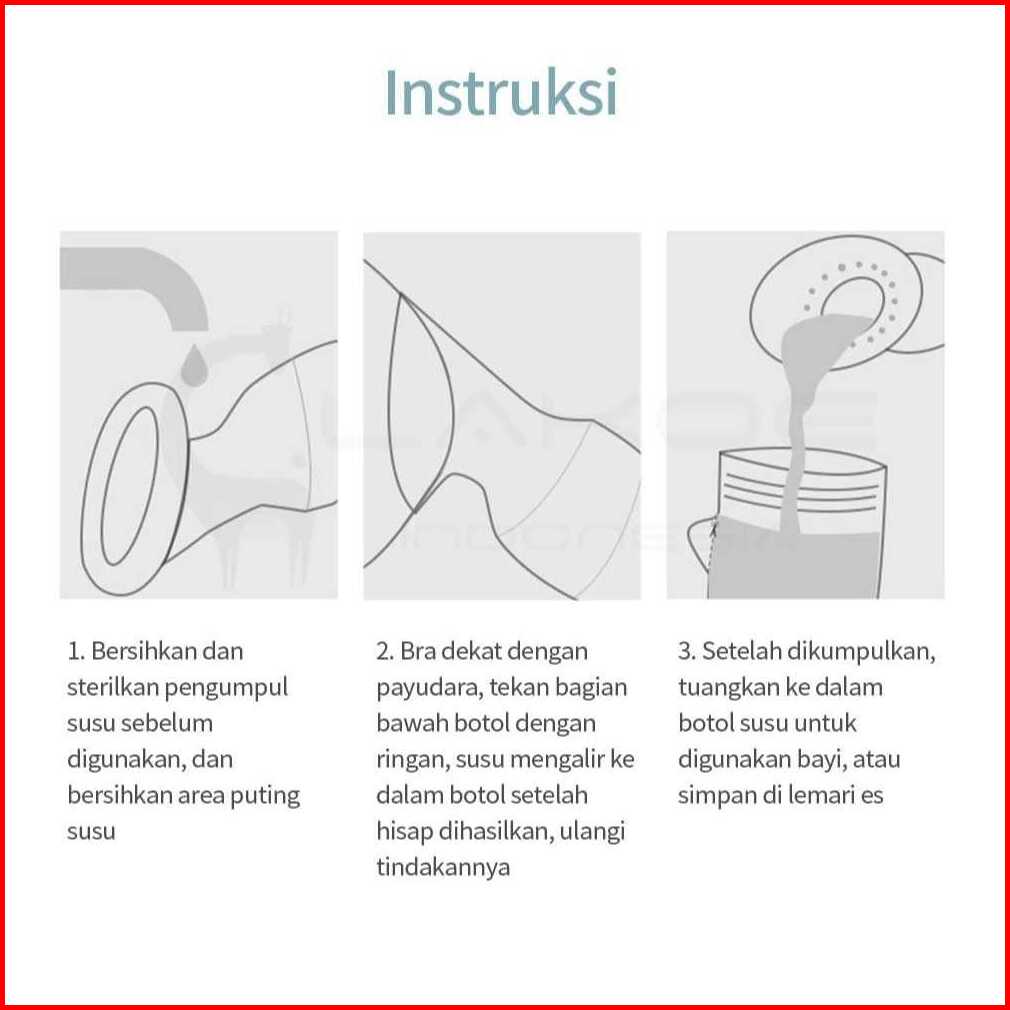 Instruksi

1. Bersihkan dan sterilkan pengumpul susu sebelum digunakan, dan bersihkan area puting susu

2. Bra dekat dengan payudara, tekan bagian bawah botol dengan ringan, susu mengalir ke dalam botol setelah hisap dihasilkan, ulangi tindakannya

3. Setelah dikumpulkan, tuangkan ke dalam botol susu untuk digunakan bayi, atau simpan di lemari es