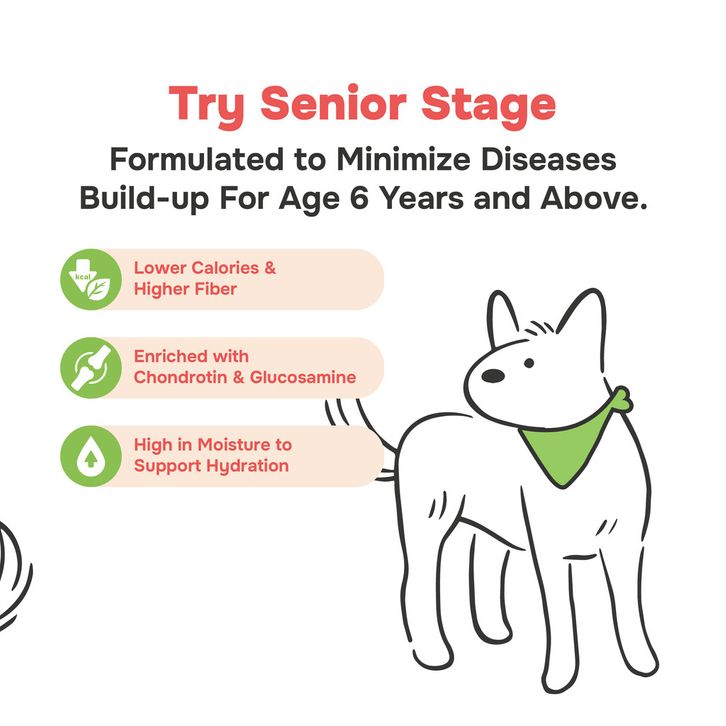 Try Senior Stage

Formulated to Minimize Diseases Build-up For Age 6 Years and Above.

kcal

Lower Calories & Higher Fiber

Enriched with Chondrotin & Glucosamine

High in Moisture to Support Hydration