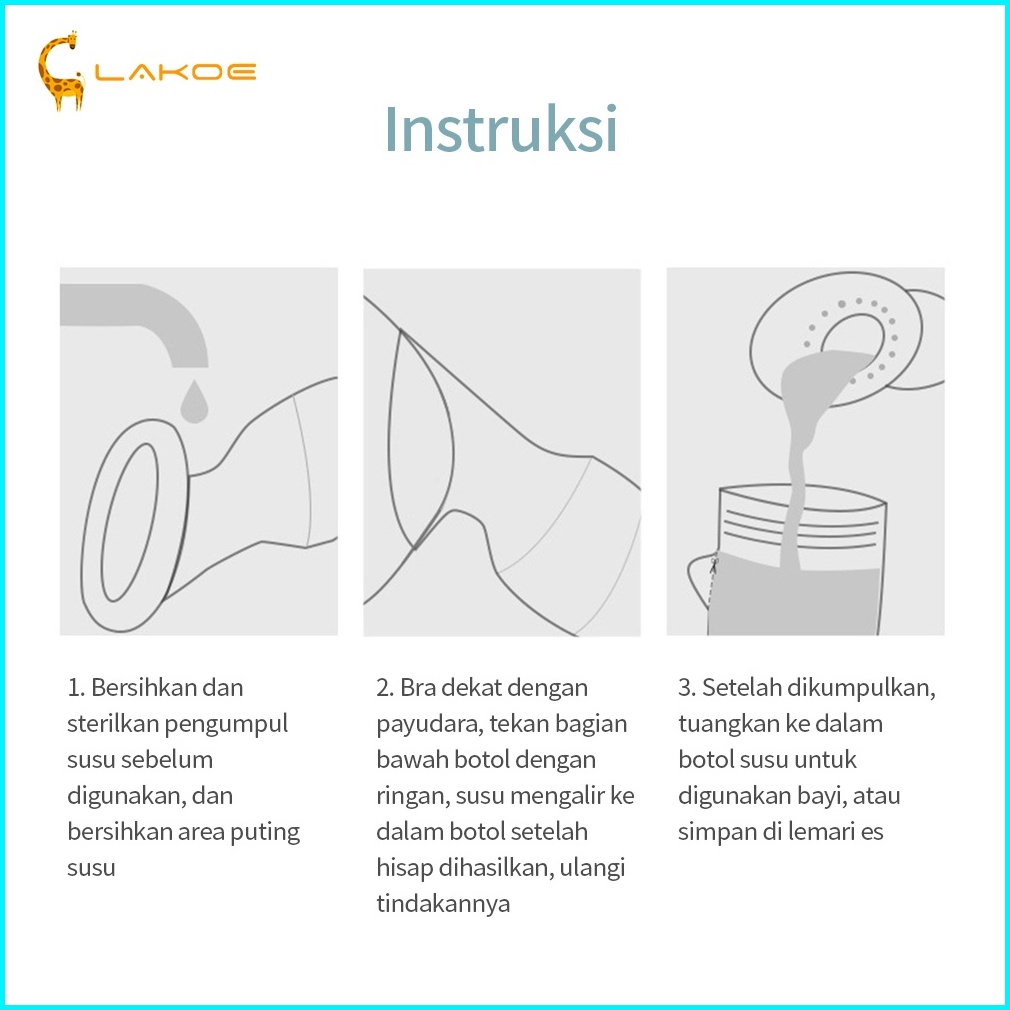 LAKOE

Instruksi

1. Bersihkan dan sterilkan pengumpul susu sebelum digunakan, dan bersihkan area puting susu

2. Bra dekat dengan payudara, tekan bagian bawah botol dengan ringan, susu mengalir ke dalam botol setelah hisap dihasilkan, ulangi tindakannya

3. Setelah dikumpulkan, tuangkan ke dalam botol susu untuk digunakan bayi, atau simpan di lemari es