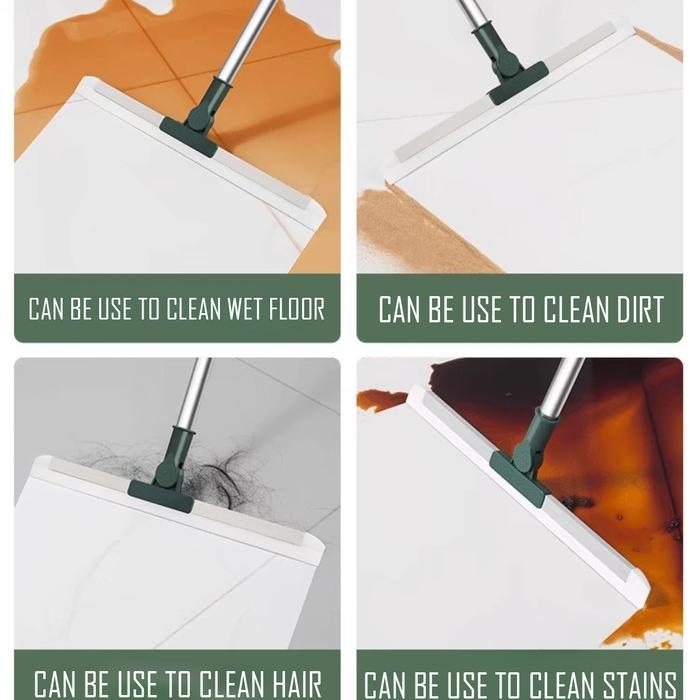 CAN BE USE TO CLEAN WET FLOOR

CAN BE USE TO CLEAN DIRT

CAN BE USE TO CLEAN HAIR

CAN BE USE TO CLEAN STAINS