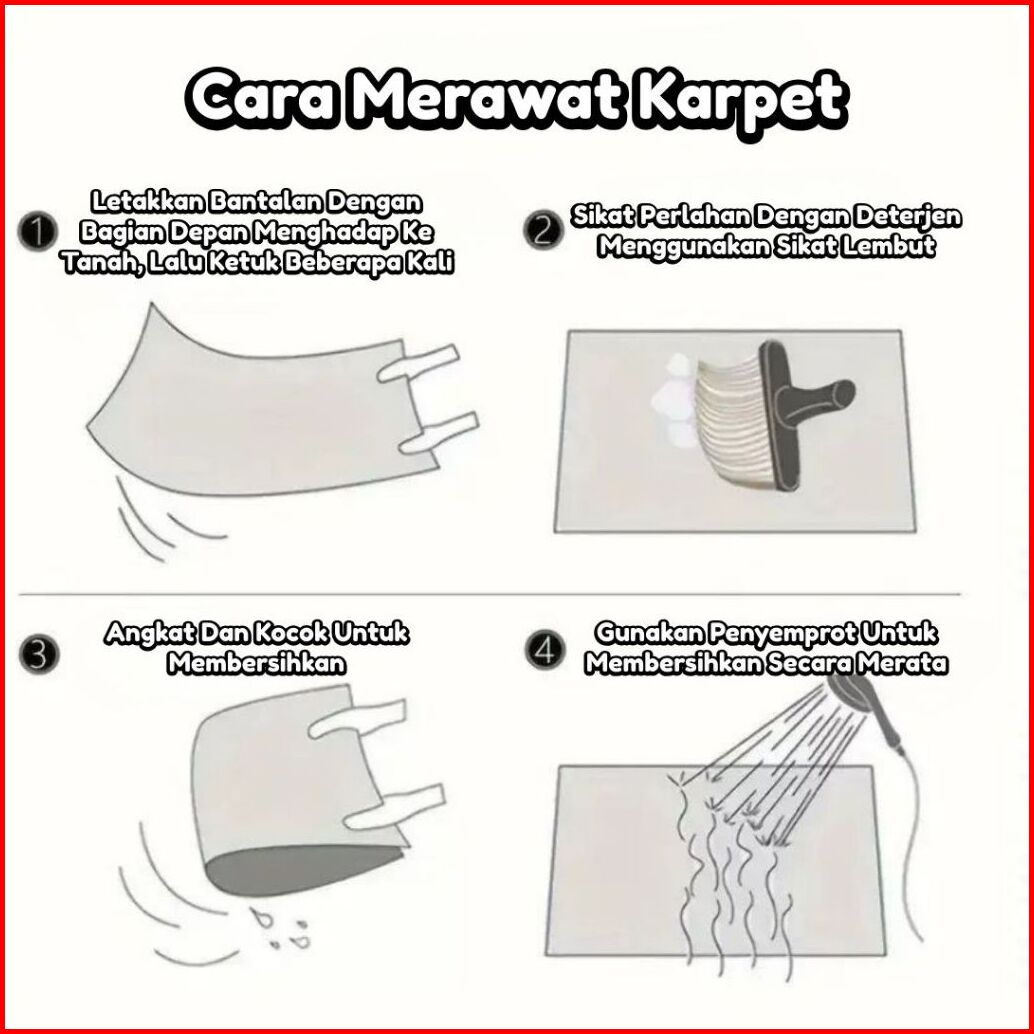 Cara Merawat Karpet

1 Letakkan Bantalan Dengan Bagian Depan Menghadap Ke Tanah, Lalu Ketuk Beberapa Kali

2 Sikat Perlahan Dengan Deterjen Menggunakan Sikat Lembut

3 Angkat Dan Kocok Untuk Membersihkan

4 Gunakan Penyemprot Untuk Membersihkan Secara Merata