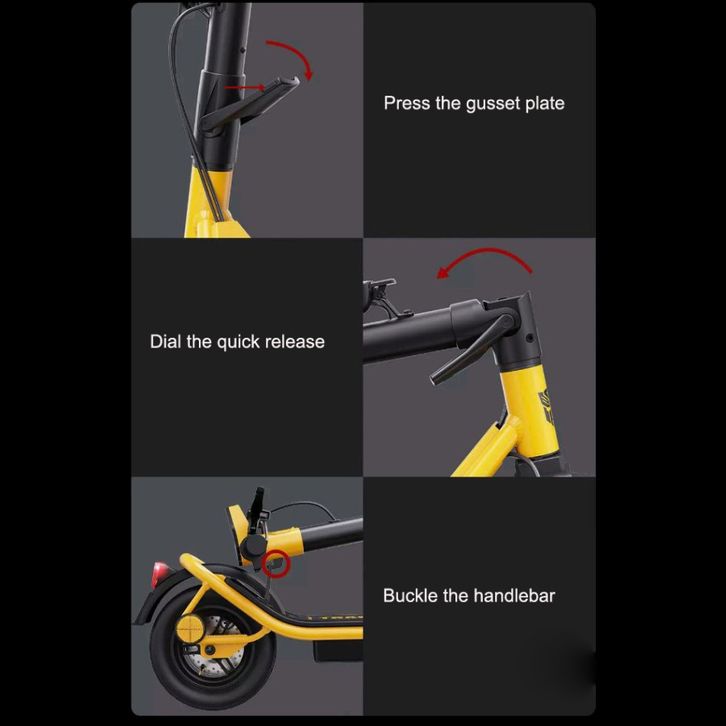 Press the gusset plate

Dial the quick release

Buckle the handlebar