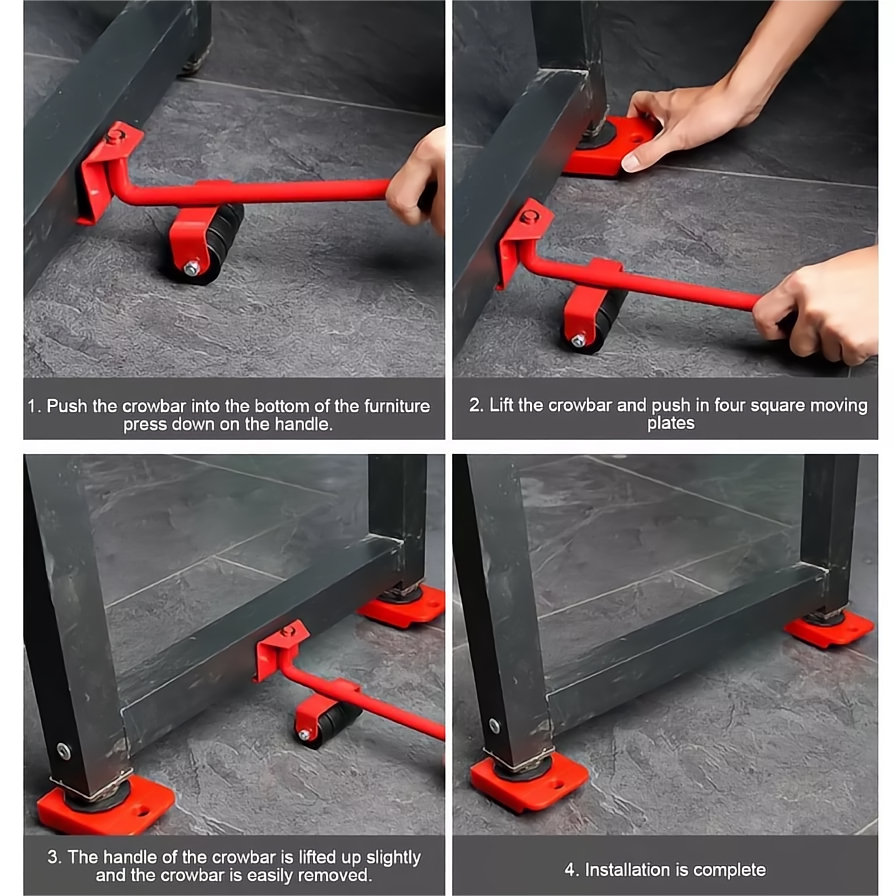 1. Push the crowbar into the bottom of the furniture press down on the handle.

2. Lift the crowbar and push in four square moving plates

3. The handle of the crowbar is lifted up slightly and the crowbar is easily removed.

4. Installation is complete