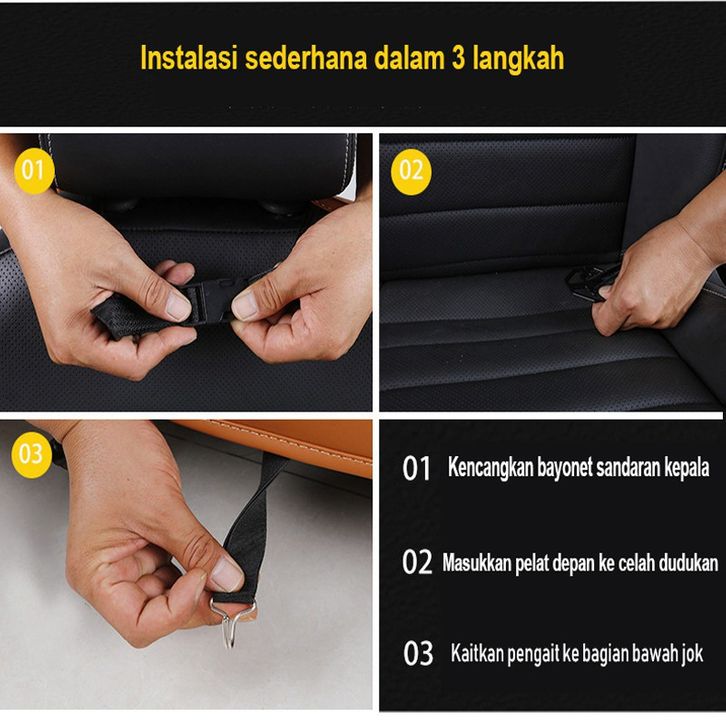 Instalasi sederhana dalam 3 langkah

01

02

03

01 Kencangkan bayonet sandaran kepala

02 Masukkan pelat depan ke celah dudukan

03 Kaitkan pengait ke bagian bawah jok