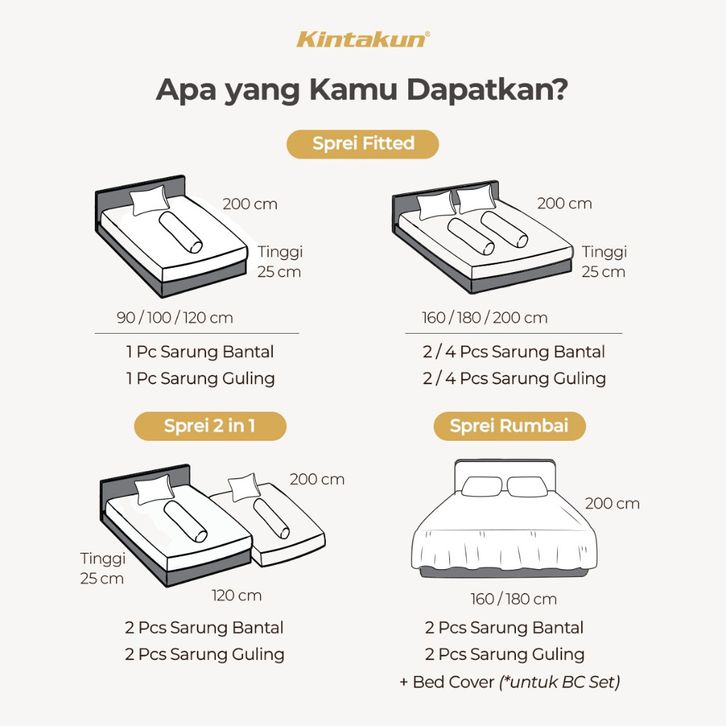 Kintakun®

Apa yang Kamu Dapatkan?

Sprei Fitted

200 cm
Tinggi 25 cm
90 / 100 / 120 cm

1 Pc Sarung Bantal
1 Pc Sarung Guling

200 cm
Tinggi 25 cm
160 / 180 / 200 cm

2 / 4 Pcs Sarung Bantal
2 / 4 Pcs Sarung Guling

Sprei 2 in 1

200 cm
Tinggi 25 cm
120 cm

2 Pcs Sarung Bantal
2 Pcs Sarung Guling

Sprei Rumbai

200 cm
160 / 180 cm

2 Pcs Sarung Bantal
2 Pcs Sarung Guling
+ Bed Cover (*untuk BC Set)