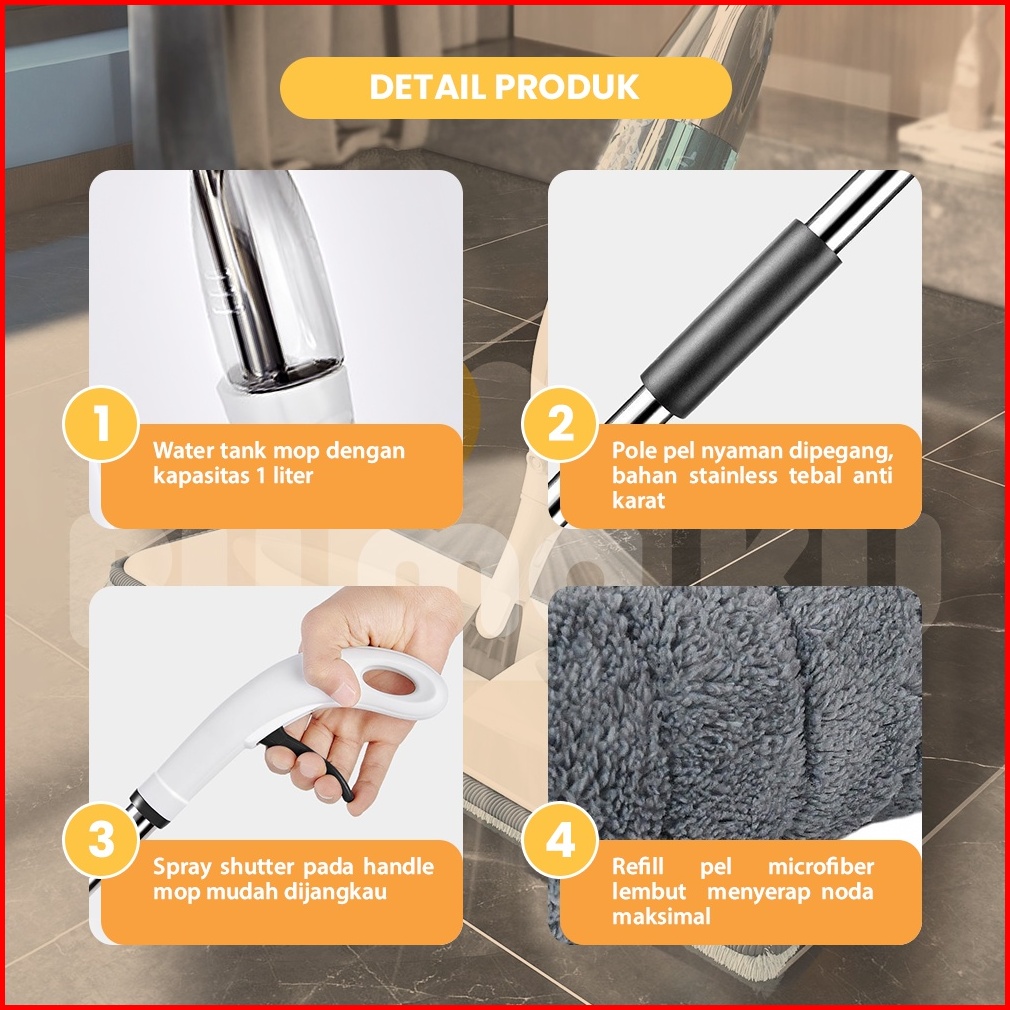 DETAIL PRODUK

1

Water tank mop dengan kapasitas 1 liter

2

Pole pel nyaman dipegang, bahan stainless tebal anti karat

3

Spray shutter pada handle mop mudah dijangkau

4

Refill pel microfiber lembut menyerap noda maksimal