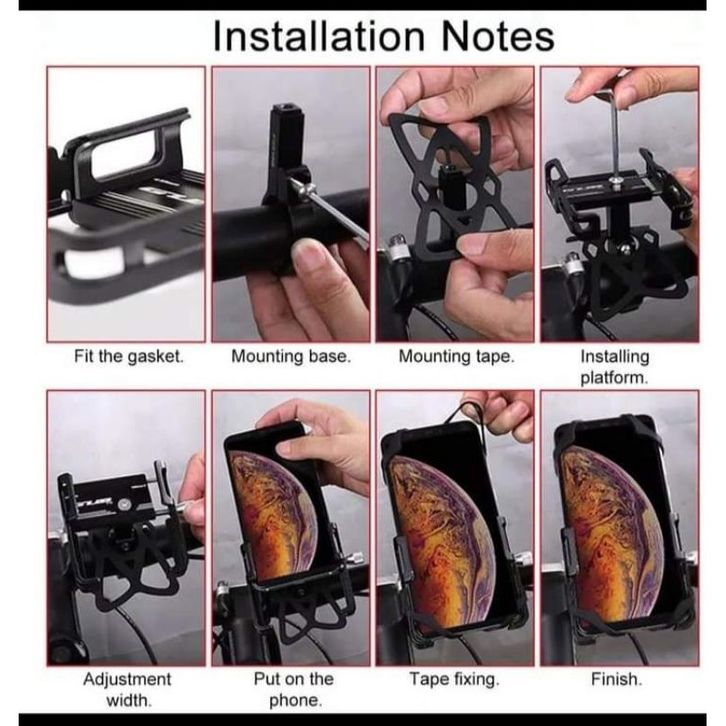 Installation Notes

Fit the gasket.

Mounting base.

Mounting tape.

Installing platform.

Adjustment width.

Put on the phone.

Tape fixing.

Finish.