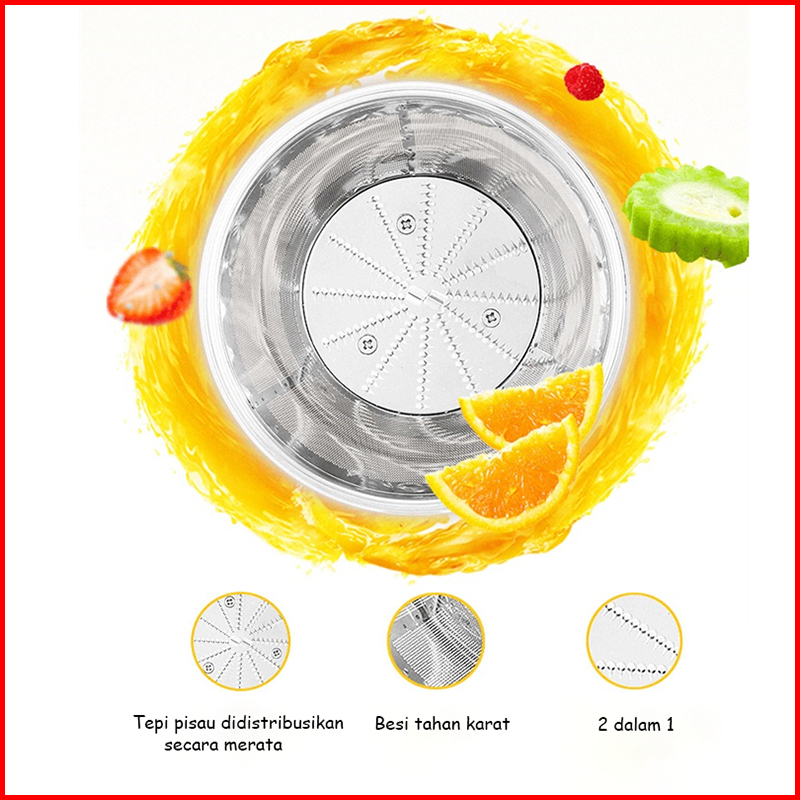 Tepi pisau didistribusikan secara merata

Besi tahan karat

2 dalam 1