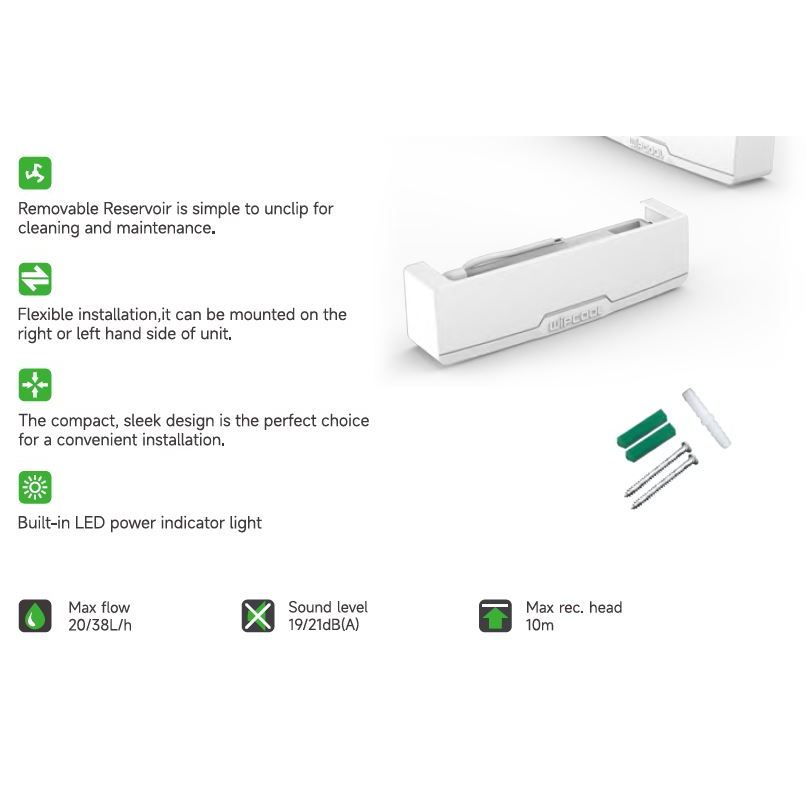 Removable Reservoir is simple to unclip for cleaning and maintenance.

Flexible installation,it can be mounted on the right or left hand side of unit.

The compact, sleek design is the perfect choice for a convenient installation.

Built-in LED power indicator light

wipcool

wipcool

Max flow
20/38L/h

Sound level
19/21dB(A)

Max rec. head
10m