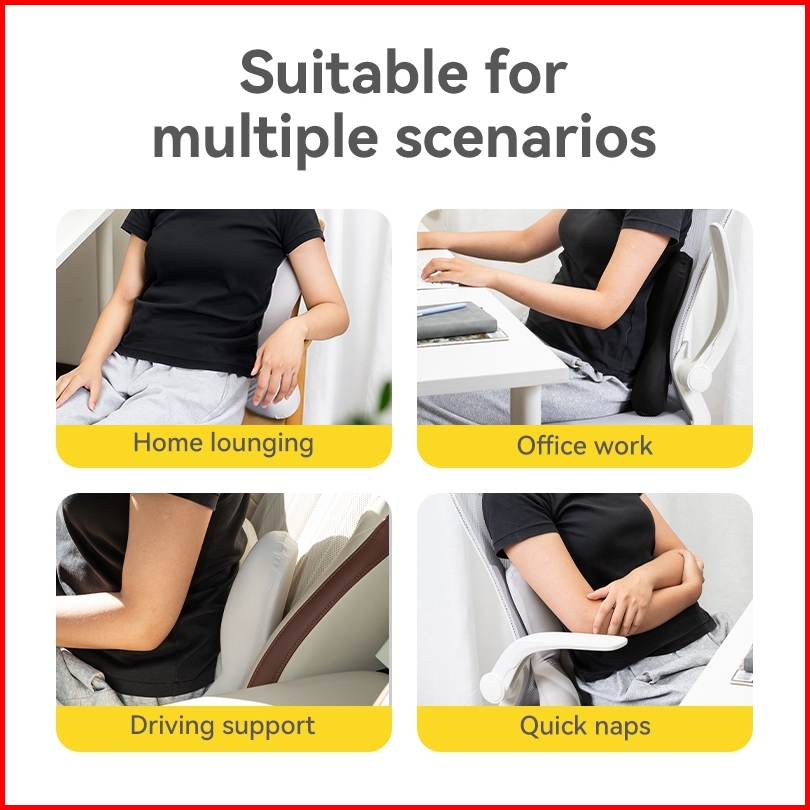 Suitable for multiple scenarios

Home lounging

Office work

Driving support

Quick naps