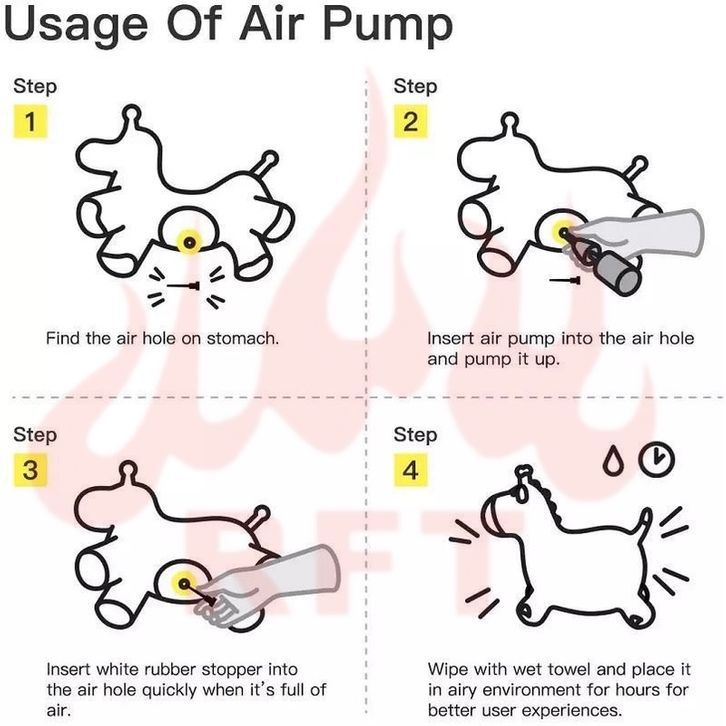 Usage Of Air Pump

Step
1

Find the air hole on stomach.

Step
2

Insert air pump into the air hole and pump it up.

Step
3

Insert white rubber stopper into the air hole quickly when it's full of air.

Step
4

Wipe with wet towel and place it in airy environment for hours for better user experiences.

RFT